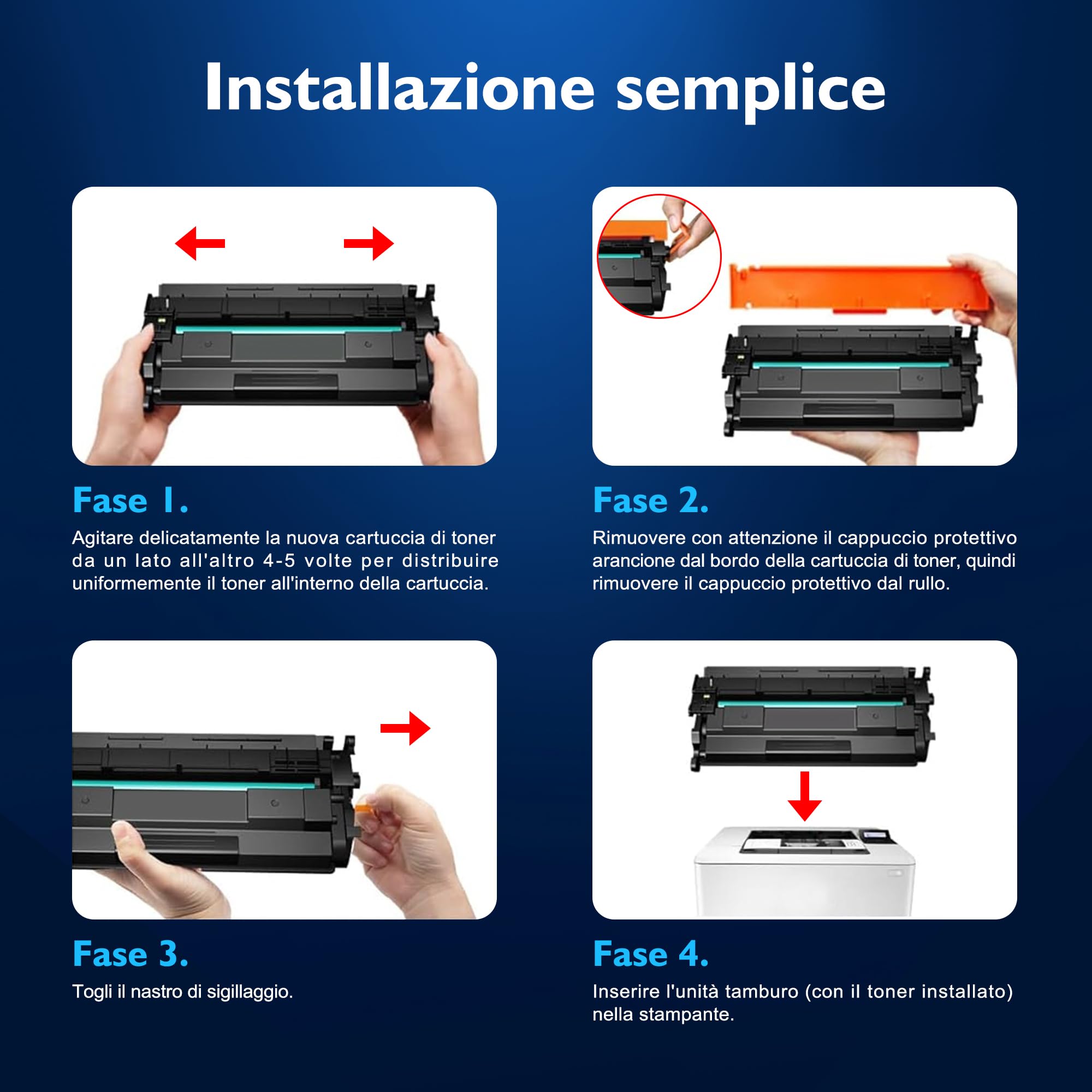 Installazione semplice

Fase 1.

Agitare delicatamente la nuova cartuccia di toner da un lato all'altro 4-5 volte per distribuire uniformemente il toner all'interno della cartuccia.

Fase 2.

Rimuovere con attenzione il cappuccio protettivo arancione dal bordo della cartuccia di toner, quindi rimuovere il cappuccio protettivo dal rullo.

Fase 3.

Togli il nastro di sigillaggio.

Fase 4.

Inserire l'unità tamburo (con il toner installato) nella stampante.