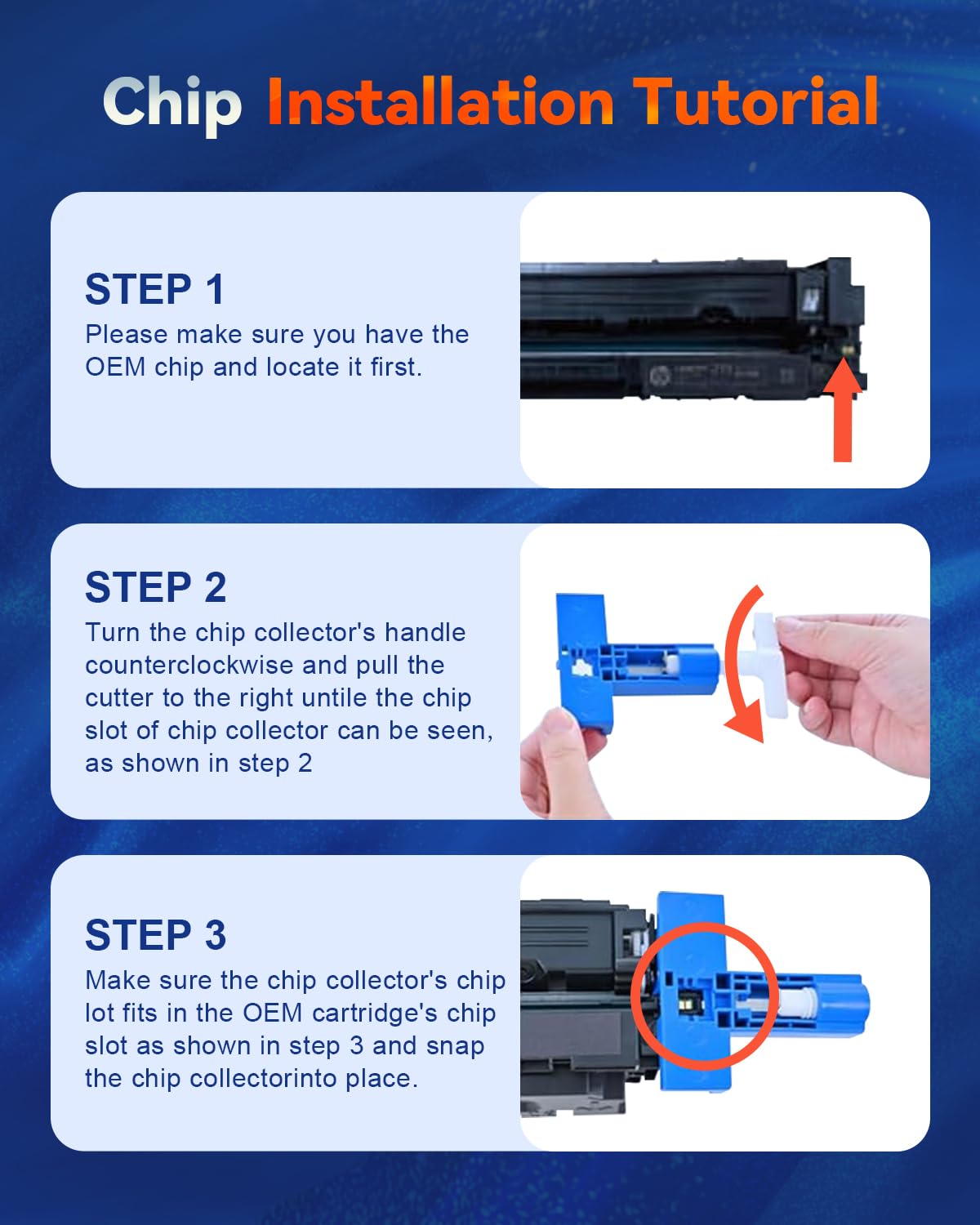 Chip Installation Tutorial

STEP 1
Please make sure you have the OEM chip and locate it first.

STEP 2
Turn the chip collector's handle counterclockwise and pull the cutter to the right untile the chip slot of chip collector can be seen, as shown in step 2

STEP 3
Make sure the chip collector's chip lot fits in the OEM cartridge's chip slot as shown in step 3 and snap the chip collectorinto place.