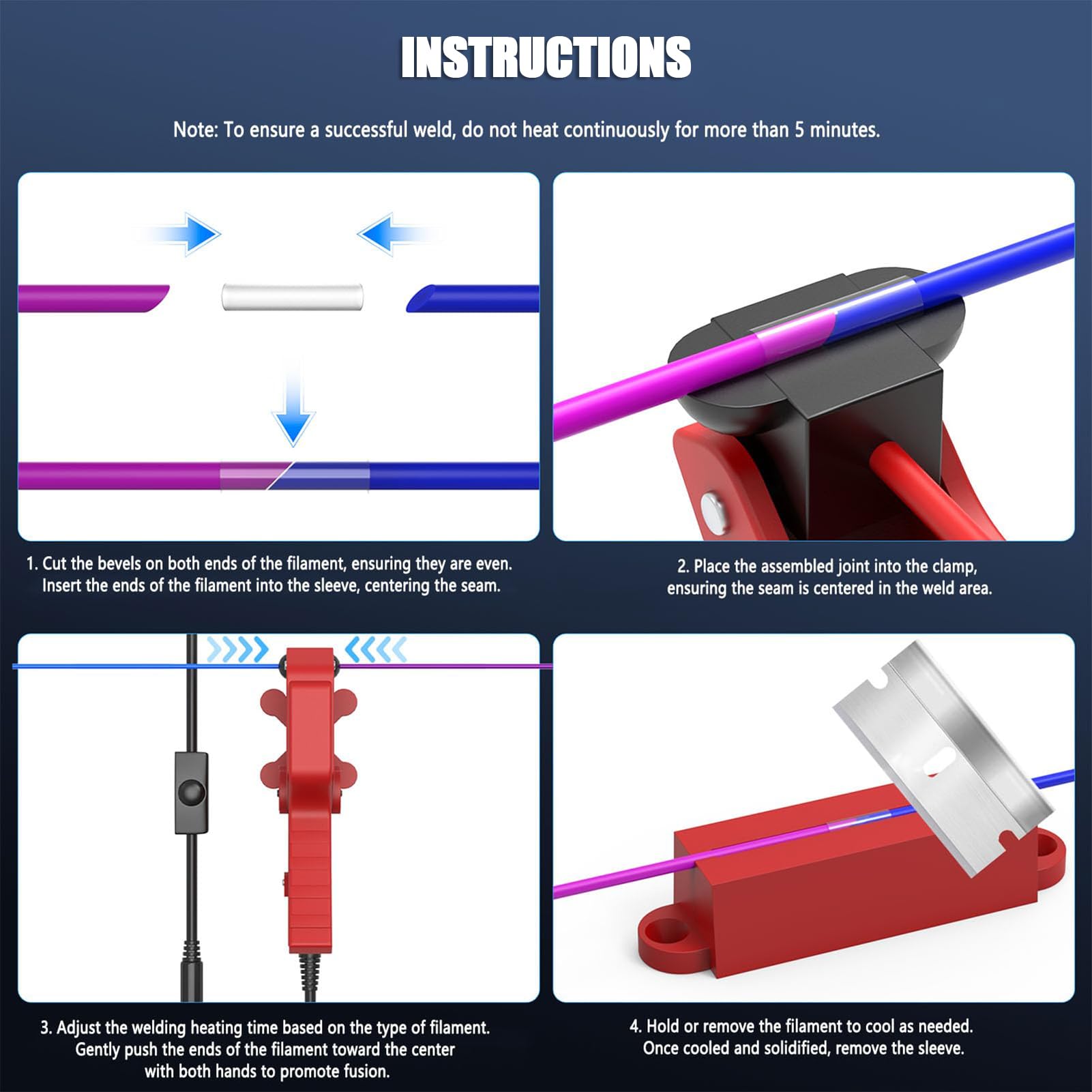 INSTRUCTIONS

Note: To ensure a successful weld, do not heat continuously for more than 5 minutes.

1. Cut the bevels on both ends of the filament, ensuring they are even. Insert the ends of the filament into the sleeve, centering the seam.

2. Place the assembled joint into the clamp, ensuring the seam is centered in the weld area.

3. Adjust the welding heating time based on the type of filament. Gently push the ends of the filament toward the center with both hands to promote fusion.

4. Hold or remove the filament to cool as needed. Once cooled and solidified, remove the sleeve.