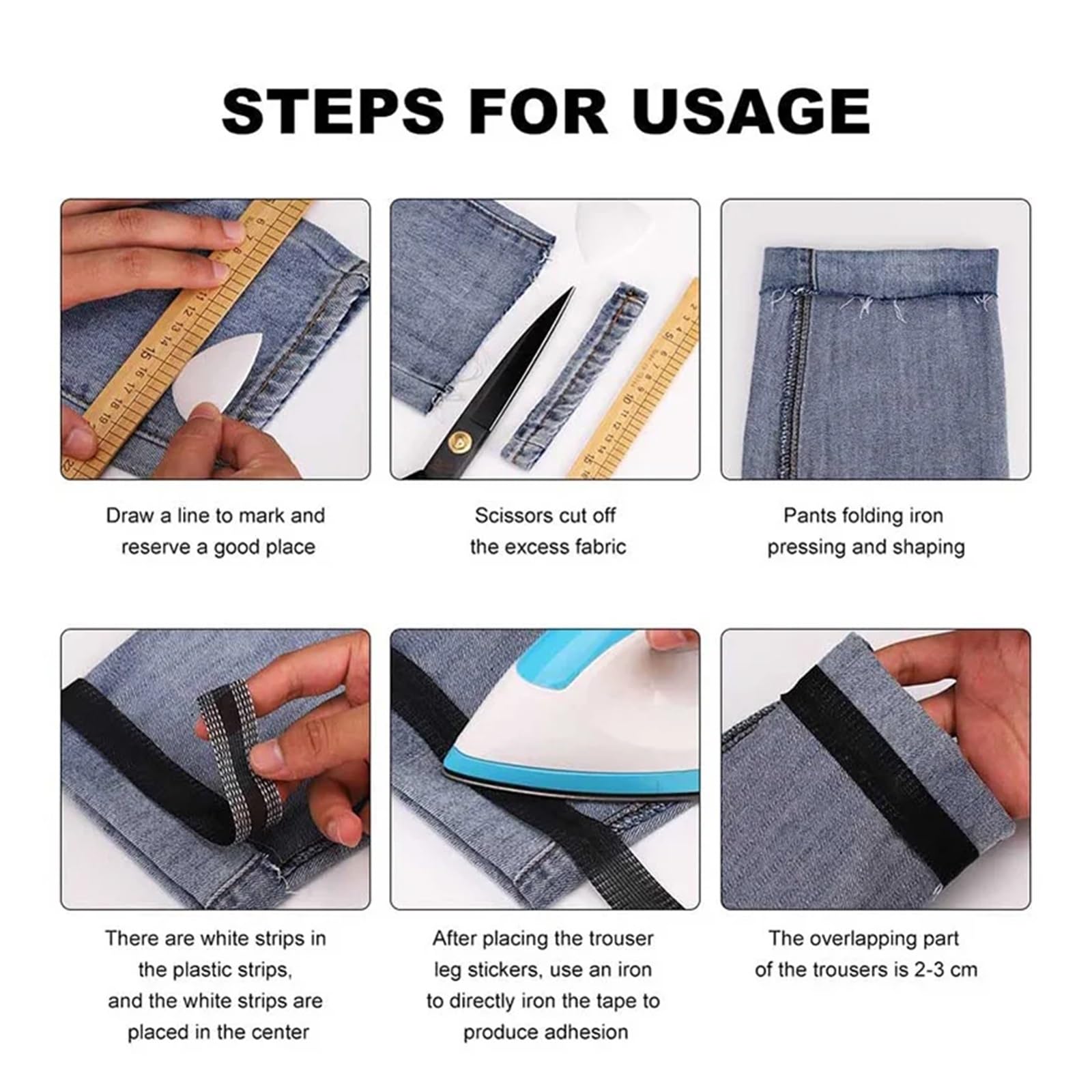 STEPS FOR USAGE

Draw a line to mark and reserve a good place

Scissors cut off the excess fabric

Pants folding iron pressing and shaping

There are white strips in the plastic strips, and the white strips are placed in the center

After placing the trouser leg stickers, use an iron to directly iron the tape to produce adhesion

The overlapping part of the trousers is 2-3 cm