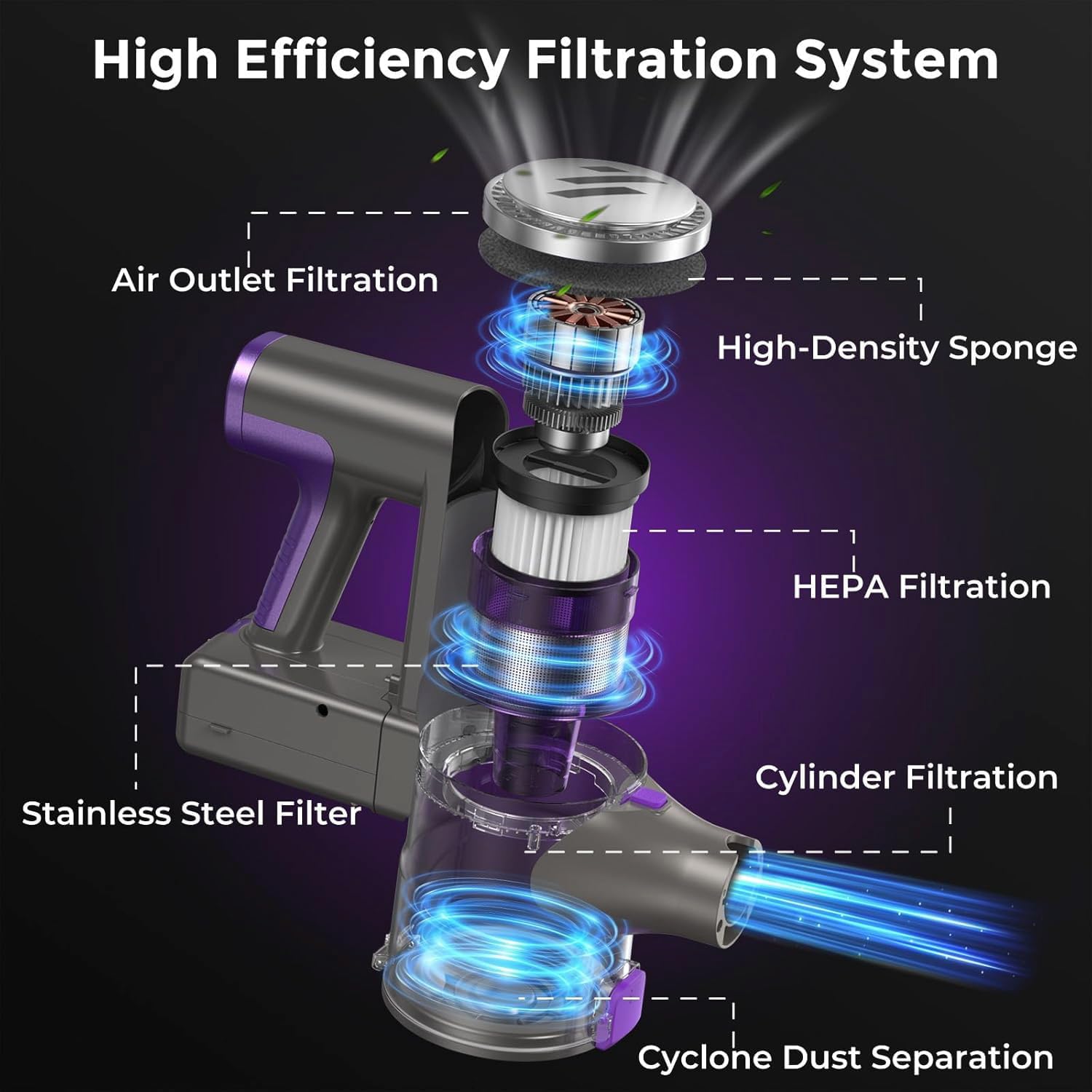 High Efficiency Filtration System

Air Outlet Filtration

High-Density Sponge

HEPA Filtration

Stainless Steel Filter

Cylinder Filtration

Cyclone Dust Separation