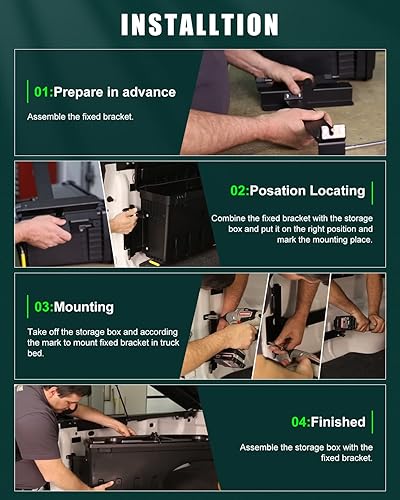 INSTALLTION

01:Prepare in advance

Assemble the fixed bracket.

02:Posation Locating

Combine the fixed bracket with the storage box and put it on the right position and mark the mounting place.

03:Mounting

Take off the storage box and according the mark to mount fixed bracket in truck bed.

04:Finished

Assemble the storage box with the fixed bracket.