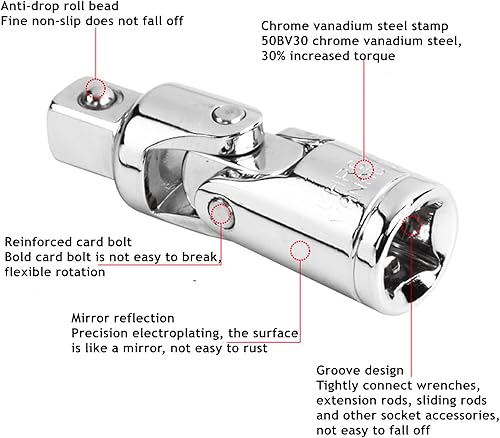 Anti-drop roll bead
Fine non-slip does not fall off

Chrome vanadium steel stamp
50BV30 chrome vanadium steel,
30% increased torque

Reinforced card bolt
Bold card bolt is not easy to break,
flexible rotation

Mirror reflection
Precision electroplating, the surface
is like a mirror, not easy to rust

Groove design
Tightly connect wrenches,
extension rods, sliding rods
and other socket accessories,
not easy to fall off