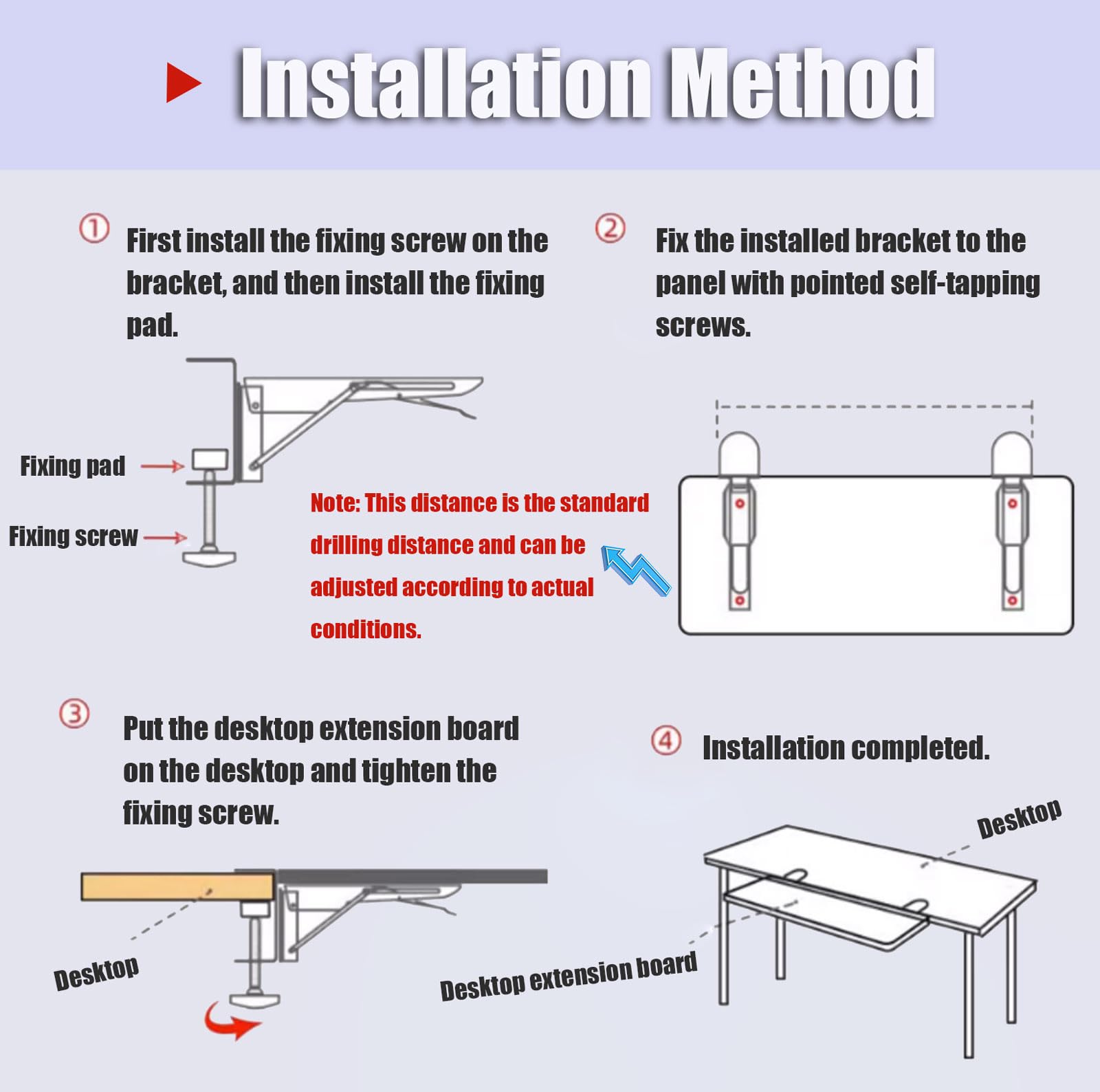 Installation Method

① First install the fixing screw on the bracket, and then install the fixing pad.

Fixing pad

Fixing screw

② Fix the installed bracket to the panel with pointed self-tapping screws.

Note: This distance is the standard drilling distance and can be adjusted according to actual conditions.

③ Put the desktop extension board on the desktop and tighten the fixing screw.

Desktop

④ Installation completed.

Desktop

Desktop extension board