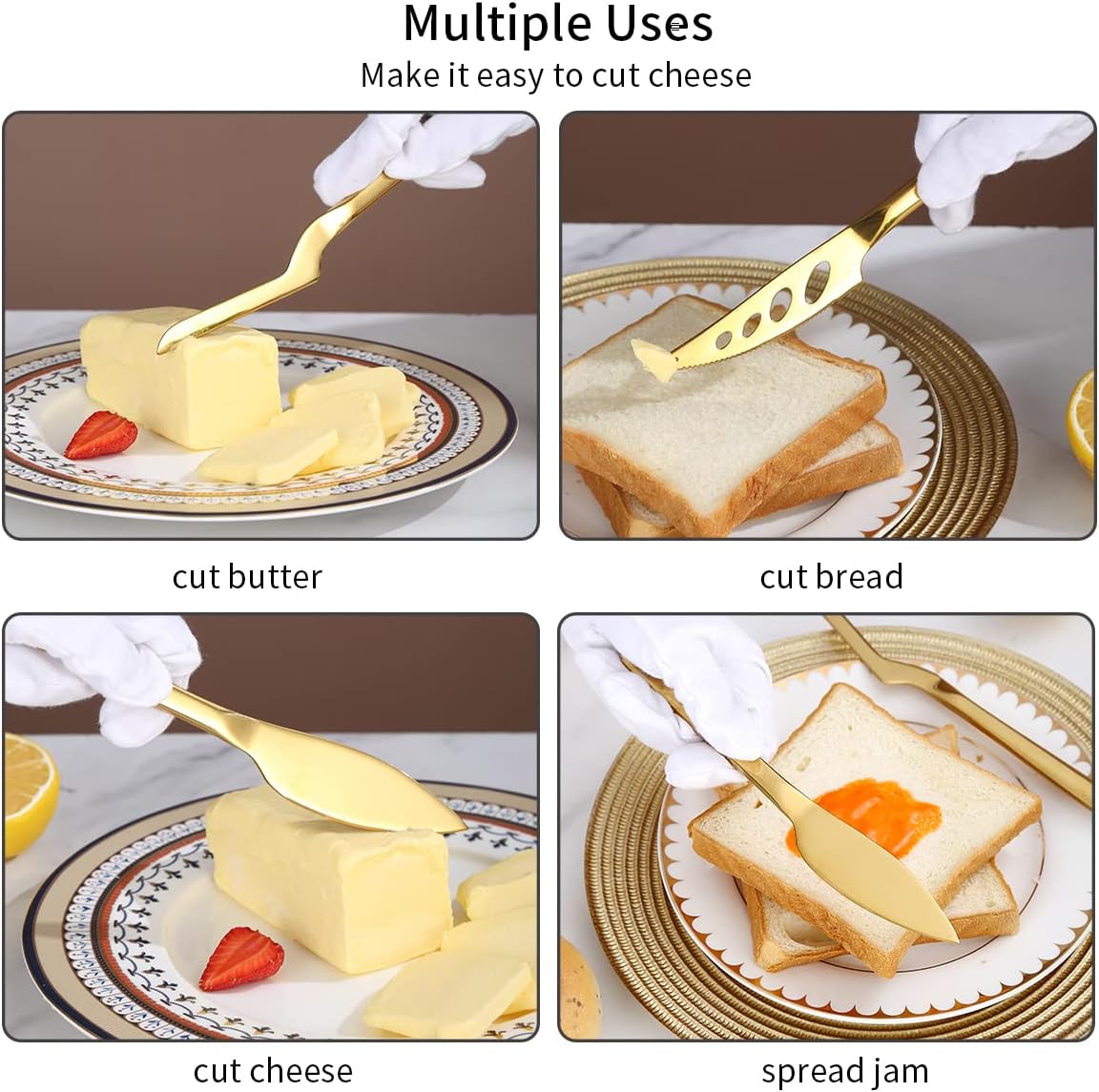 Multiple Uses

Make it easy to cut cheese

cut butter

cut bread

cut cheese

spread jam