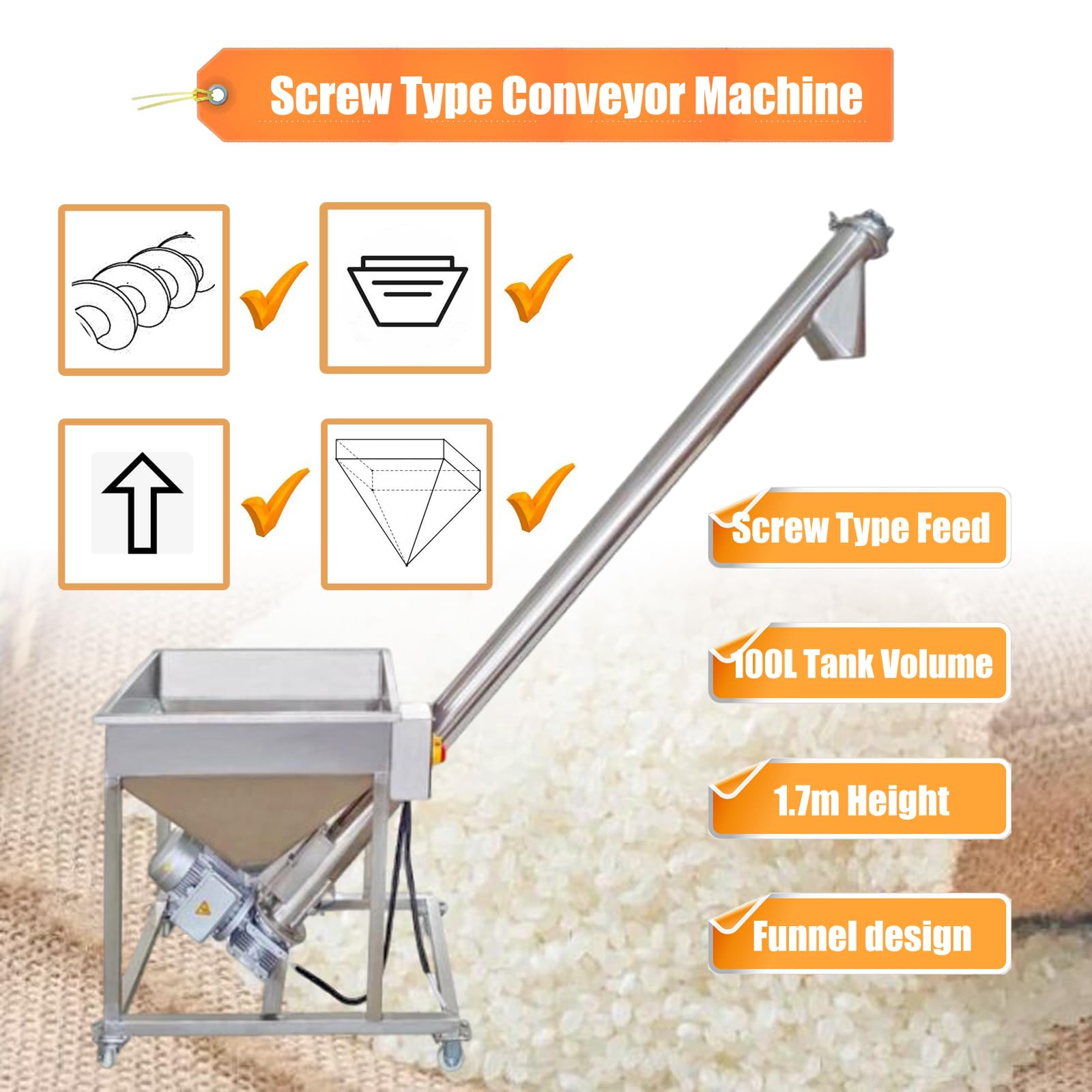 Screw Type Conveyor Machine

Screw Type Feed

100L Tank Volume

1.7m Height

Funnel design