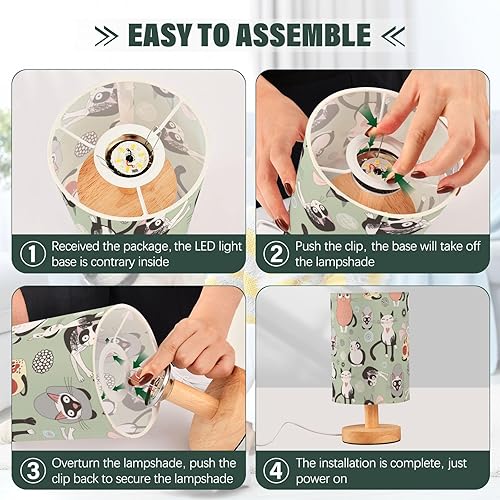 EASY TO ASSEMBLE

① Received the package, the LED light base is contrary inside

② Push the clip, the base will take off the lampshade

③ Overturn the lampshade, push the clip back to secure the lampshade

④ The installation is complete, just power on