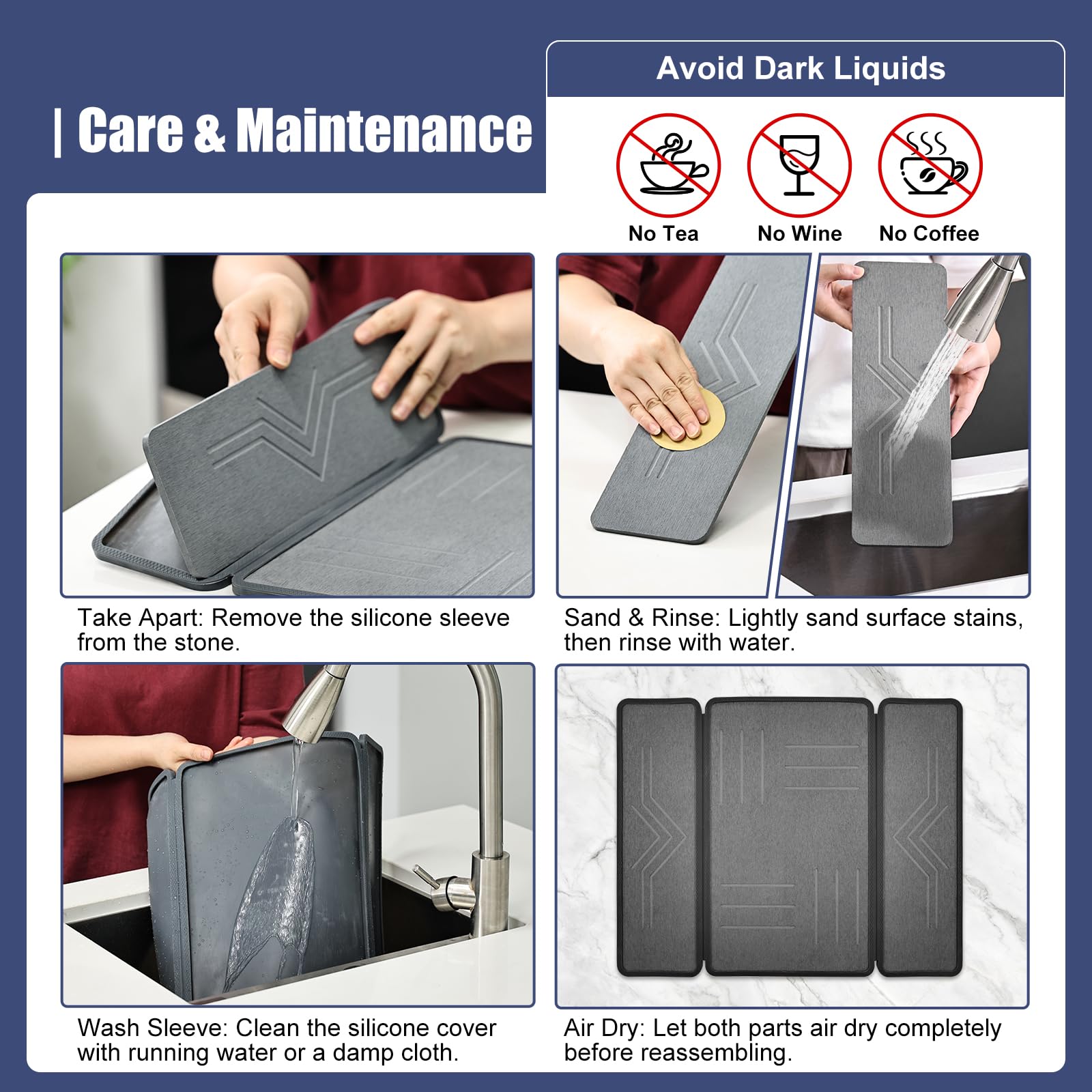 | Care & Maintenance

Avoid Dark Liquids

No Tea

No Wine

No Coffee

Take Apart: Remove the silicone sleeve from the stone.

Sand & Rinse: Lightly sand surface stains, then rinse with water.

Wash Sleeve: Clean the silicone cover with running water or a damp cloth.

Air Dry: Let both parts air dry completely before reassembling.