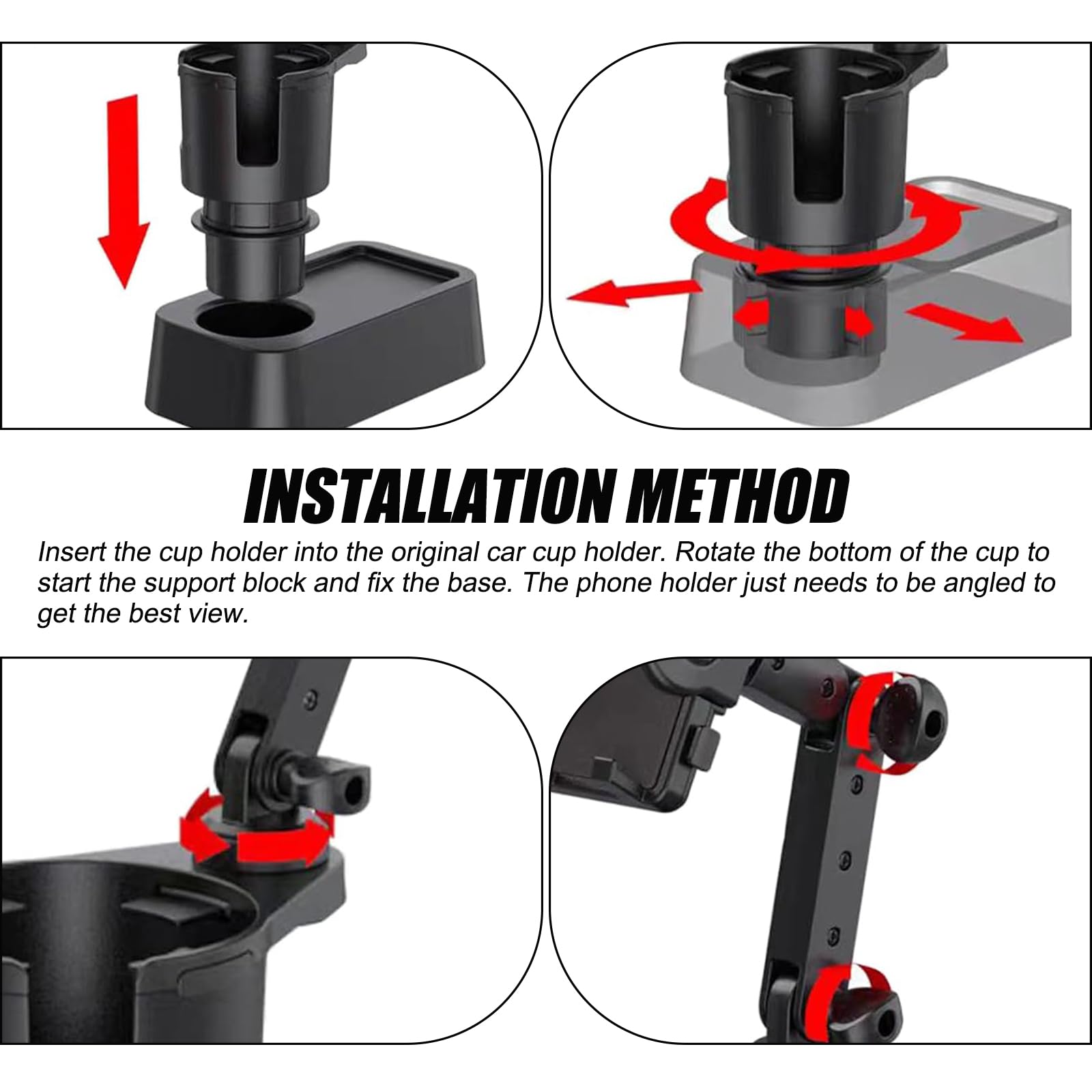 INSTALLATION METHOD

Insert the cup holder into the original car cup holder. Rotate the bottom of the cup to start the support block and fix the base. The phone holder just needs to be angled to get the best view.