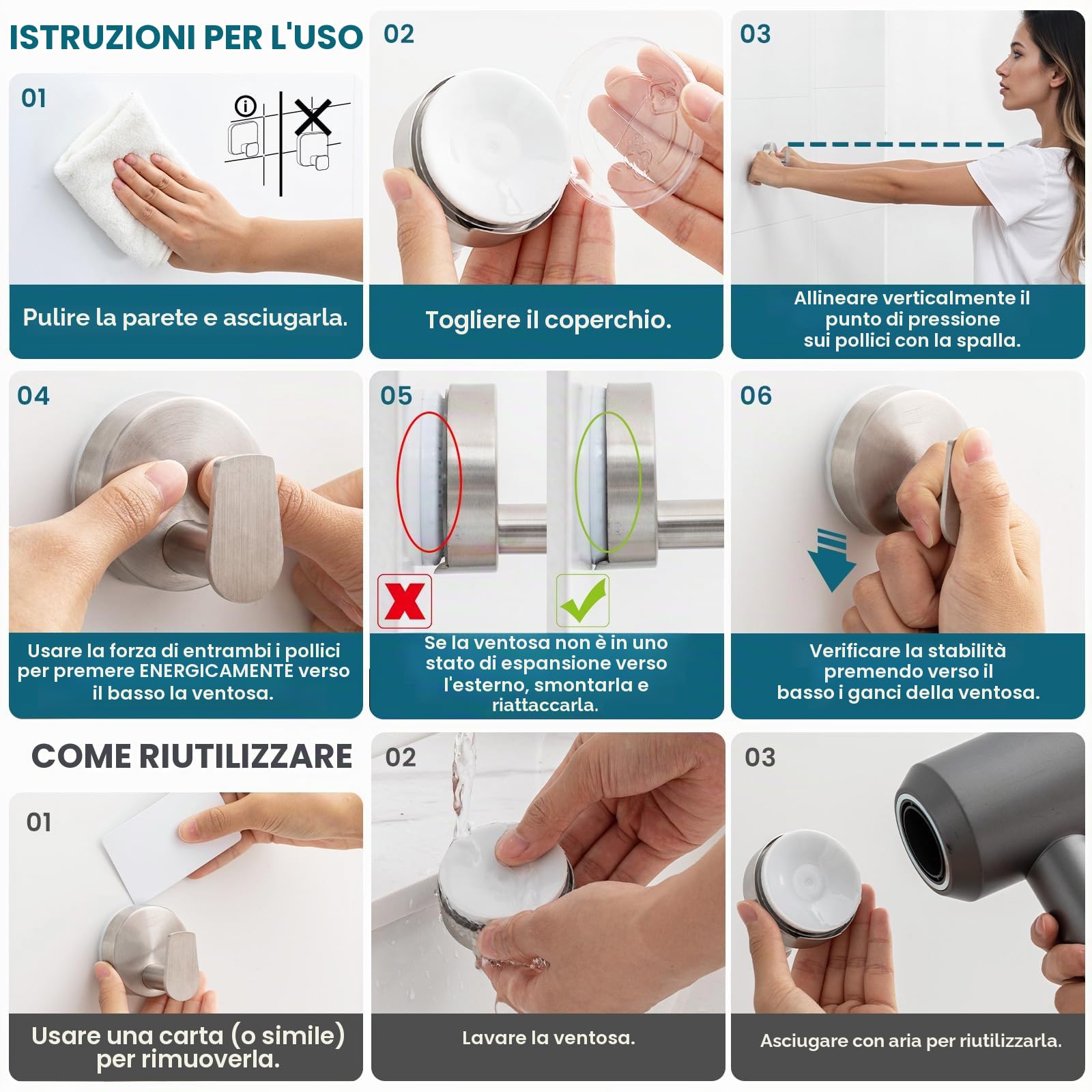 ISTRUZIONI PER L'USO

01

Pulire la parete e asciugarla.

02

Togliere il coperchio.

03

Allineare verticalmente il punto di pressione sui pollici con la spalla.

04

Usare la forza di entrambi i pollici per premere ENERGICAMENTE verso il basso la ventosa.

05

Se la ventosa non è in uno stato di espansione verso l'esterno, smontarla e riattaccarla.

06

Verificare la stabilità premendo verso il basso i ganci della ventosa.

COME RIUTILIZZARE

01

Usare una carta (o simile) per rimuoverla.

02

Lavare la ventosa.

03

Asciugare con aria per riutilizzarla.