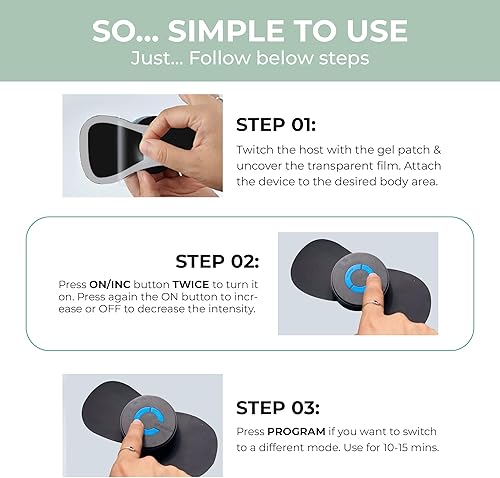 SO... SIMPLE TO USE
Just... Follow below steps

STEP 01:
Twitch the host with the gel patch & uncover the transparent film. Attach the device to the desired body area.

STEP 02:
Press ON/INC button TWICE to turn it on. Press again the ON button to increase or OFF to decrease the intensity.

STEP 03:
Press PROGRAM if you want to switch to a different mode. Use for 10-15 mins.