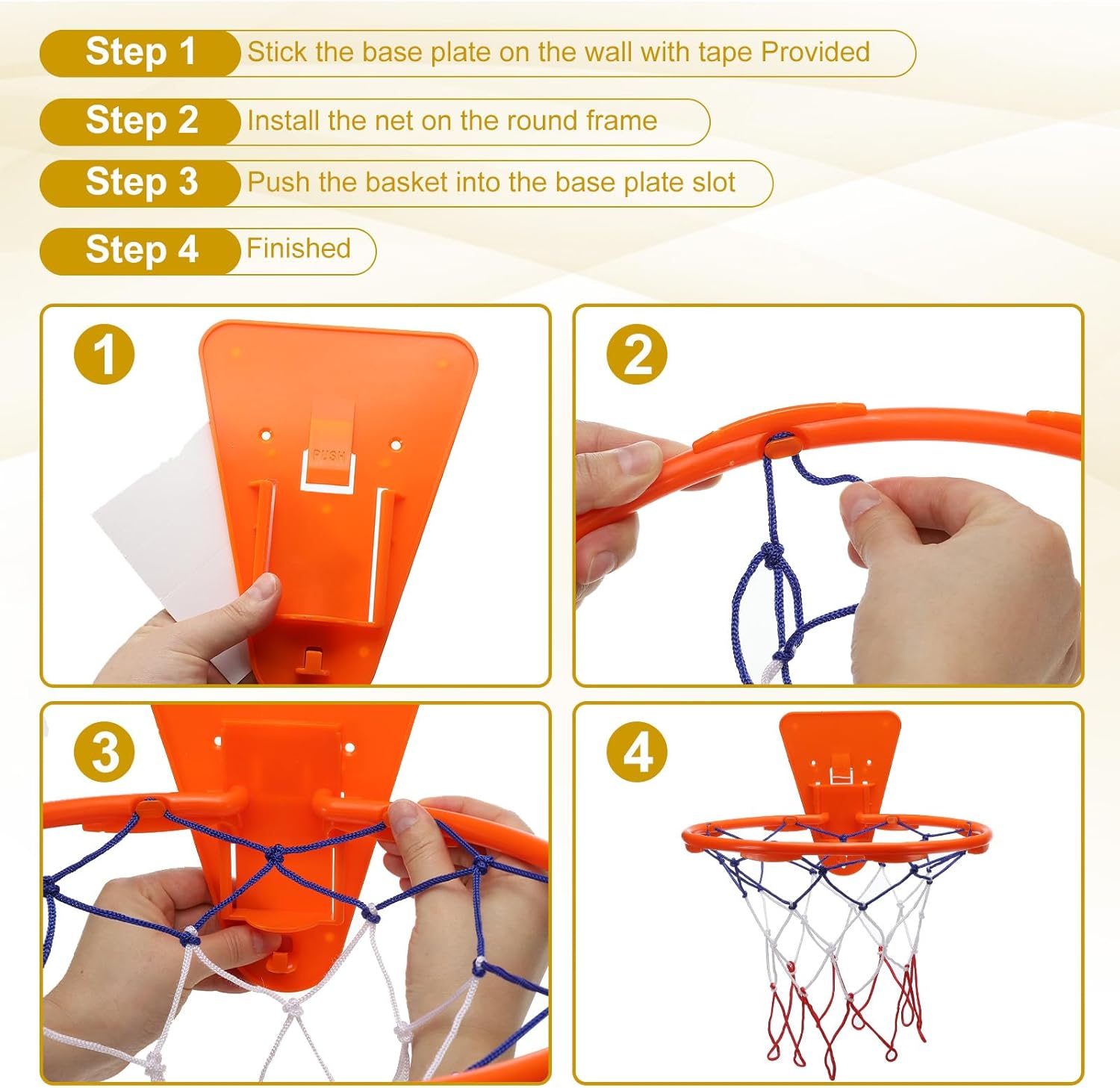 Step 1 Stick the base plate on the wall with tape Provided

Step 2 Install the net on the round frame

Step 3 Push the basket into the base plate slot

Step 4 Finished

1

PUSH

2

3

4