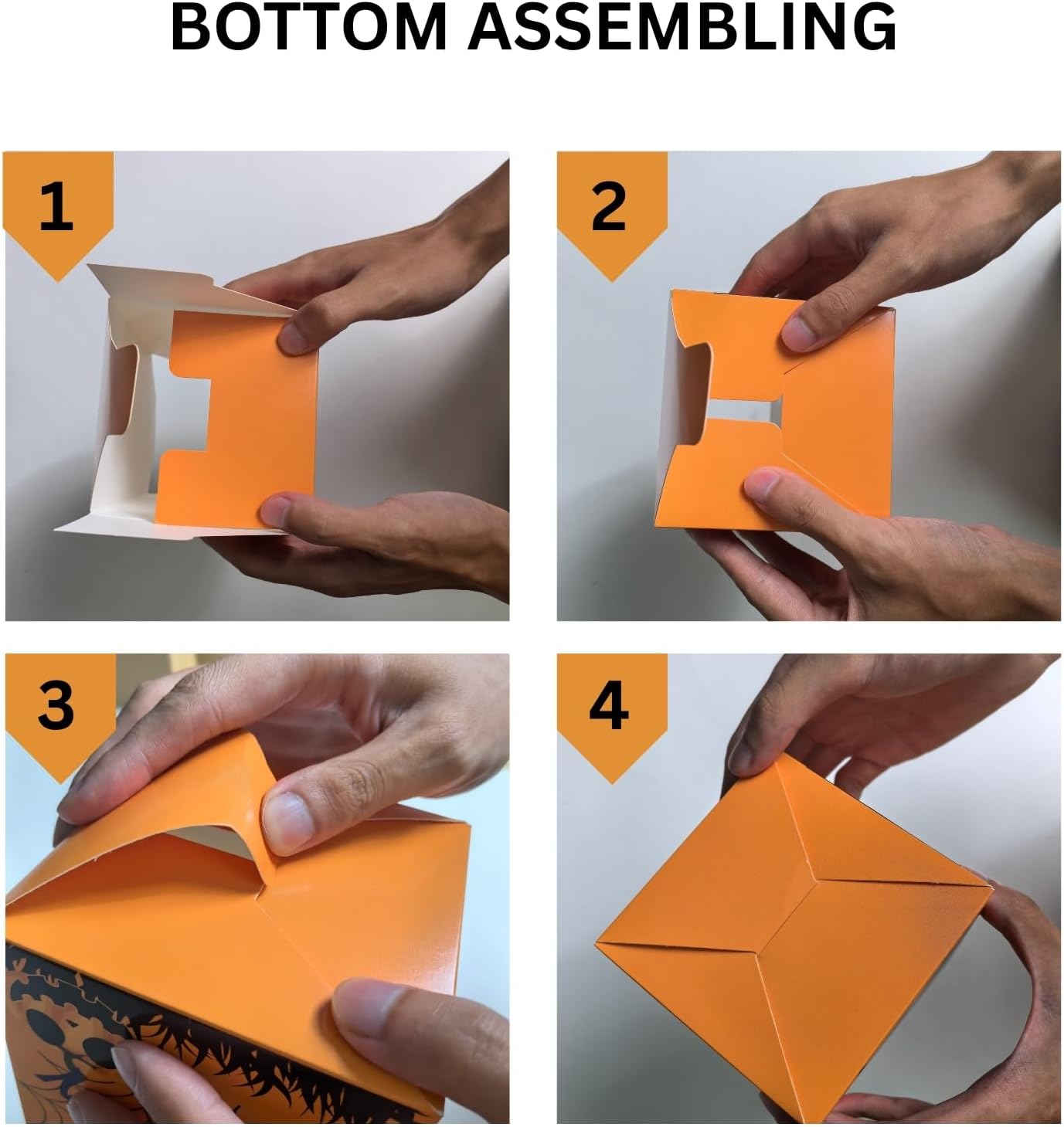 BOTTOM ASSEMBLING

1

2

3

4