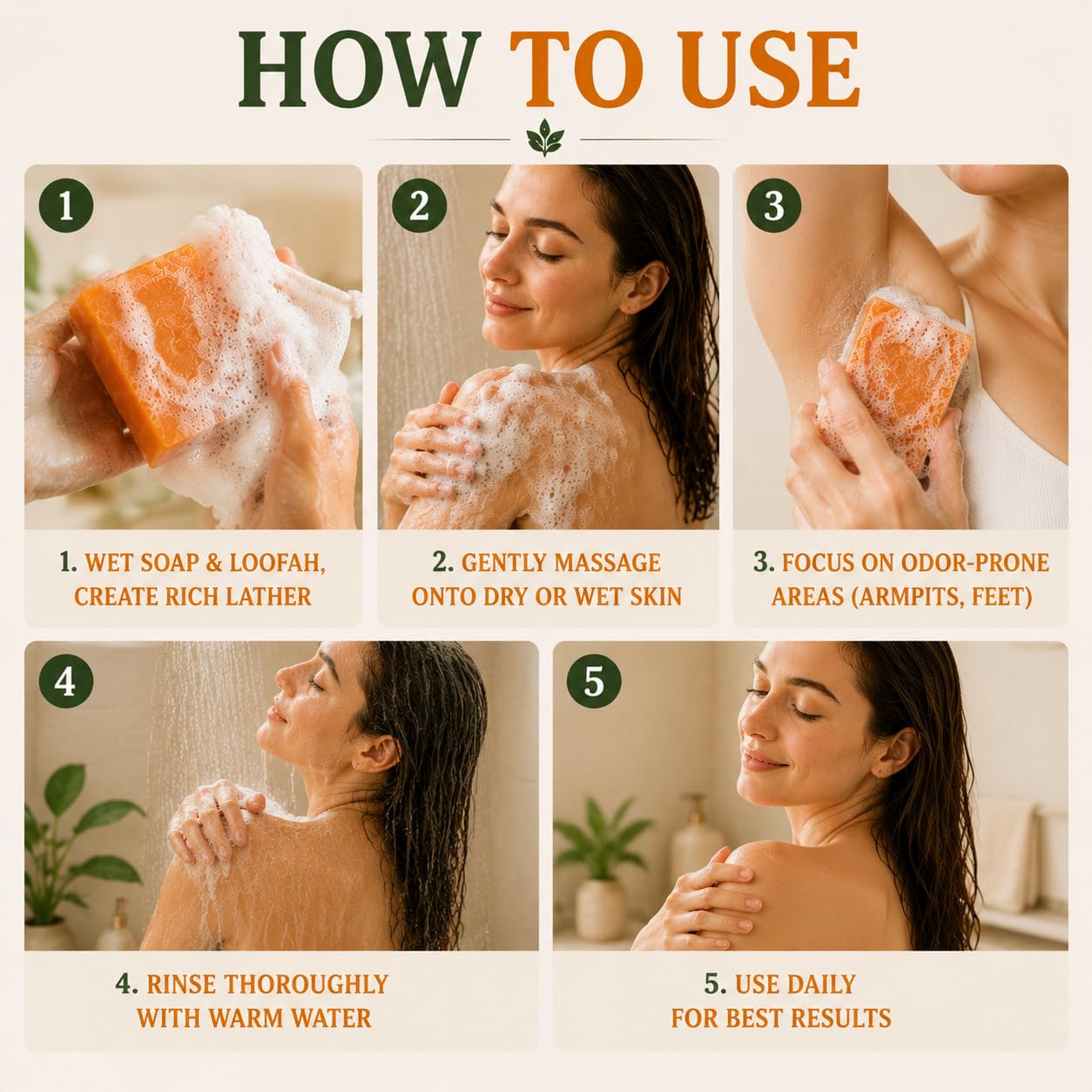 HOW TO USE

1

1. WET SOAP & LOOFAH, CREATE RICH LATHER

2

2. GENTLY MASSAGE ONTO DRY OR WET SKIN

3

3. FOCUS ON ODOR-PRONE AREAS (ARMPITS, FEET)

4

4. RINSE THOROUGHLY WITH WARM WATER

5

5. USE DAILY FOR BEST RESULTS