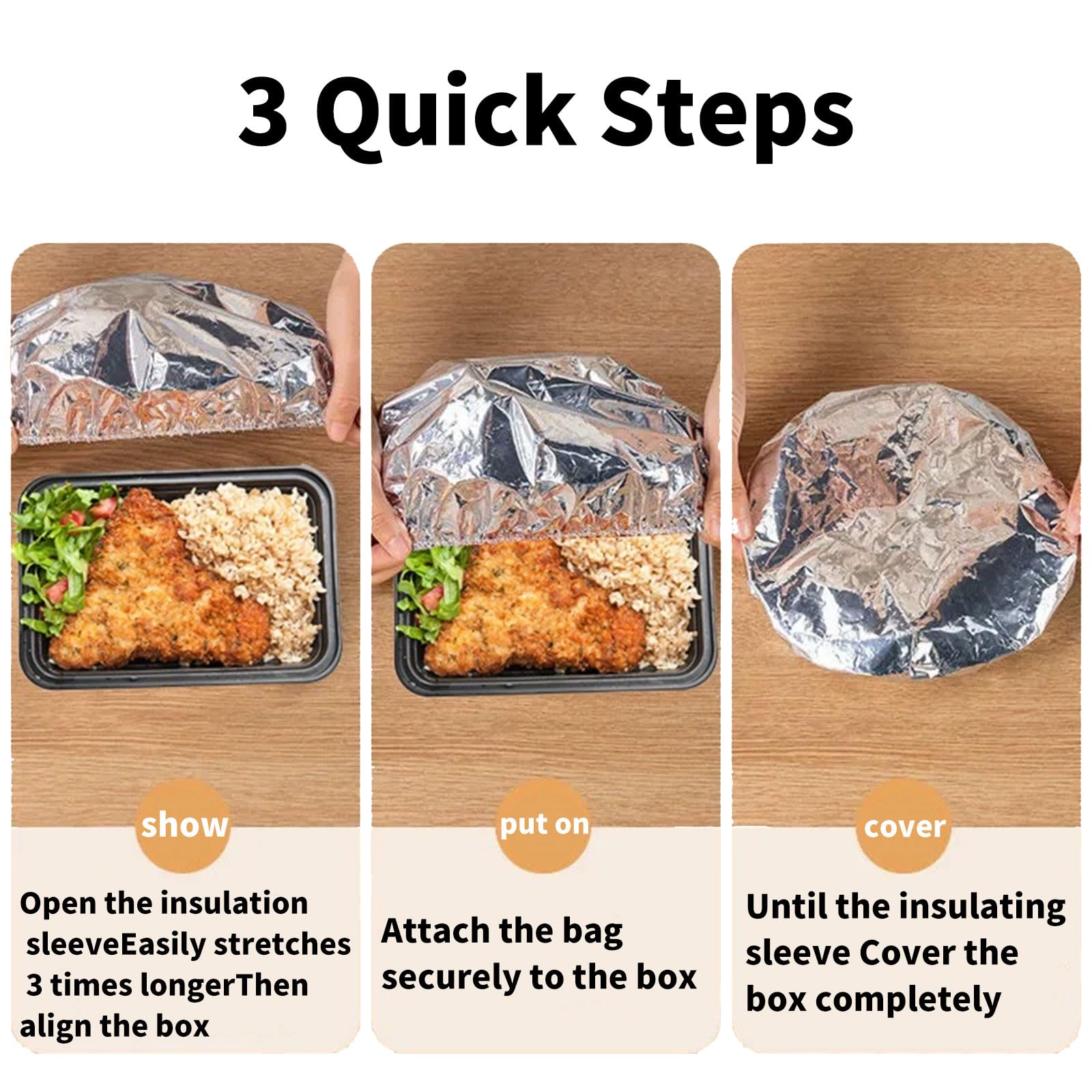 3 Quick Steps

show

Open the insulation sleeveEasily stretches 3 times longerThen align the box

put on

Attach the bag securely to the box

cover

Until the insulating sleeve Cover the box completely