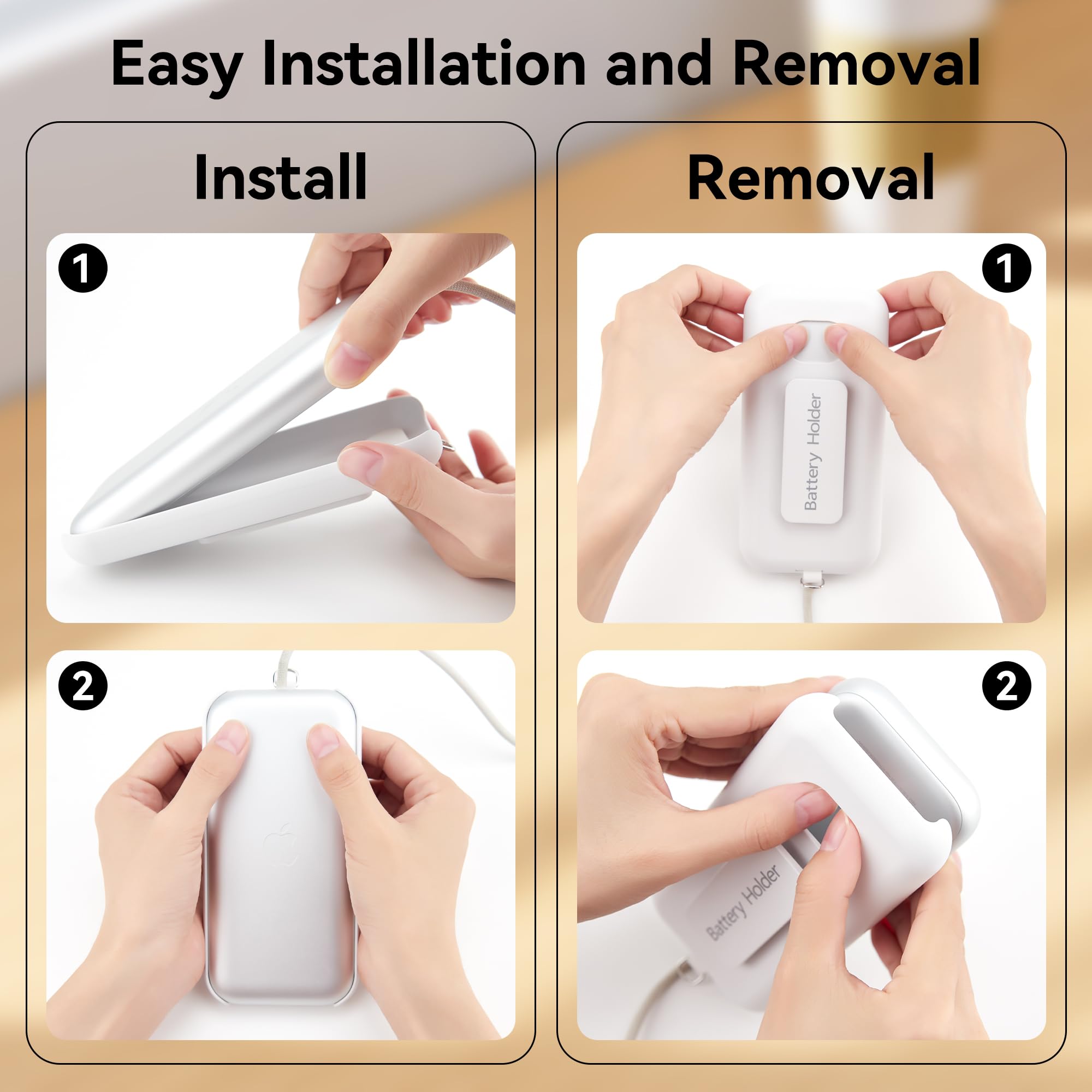 Easy Installation and Removal

Install

1

2

Removal

1

Battery Holder

2

Battery Holder