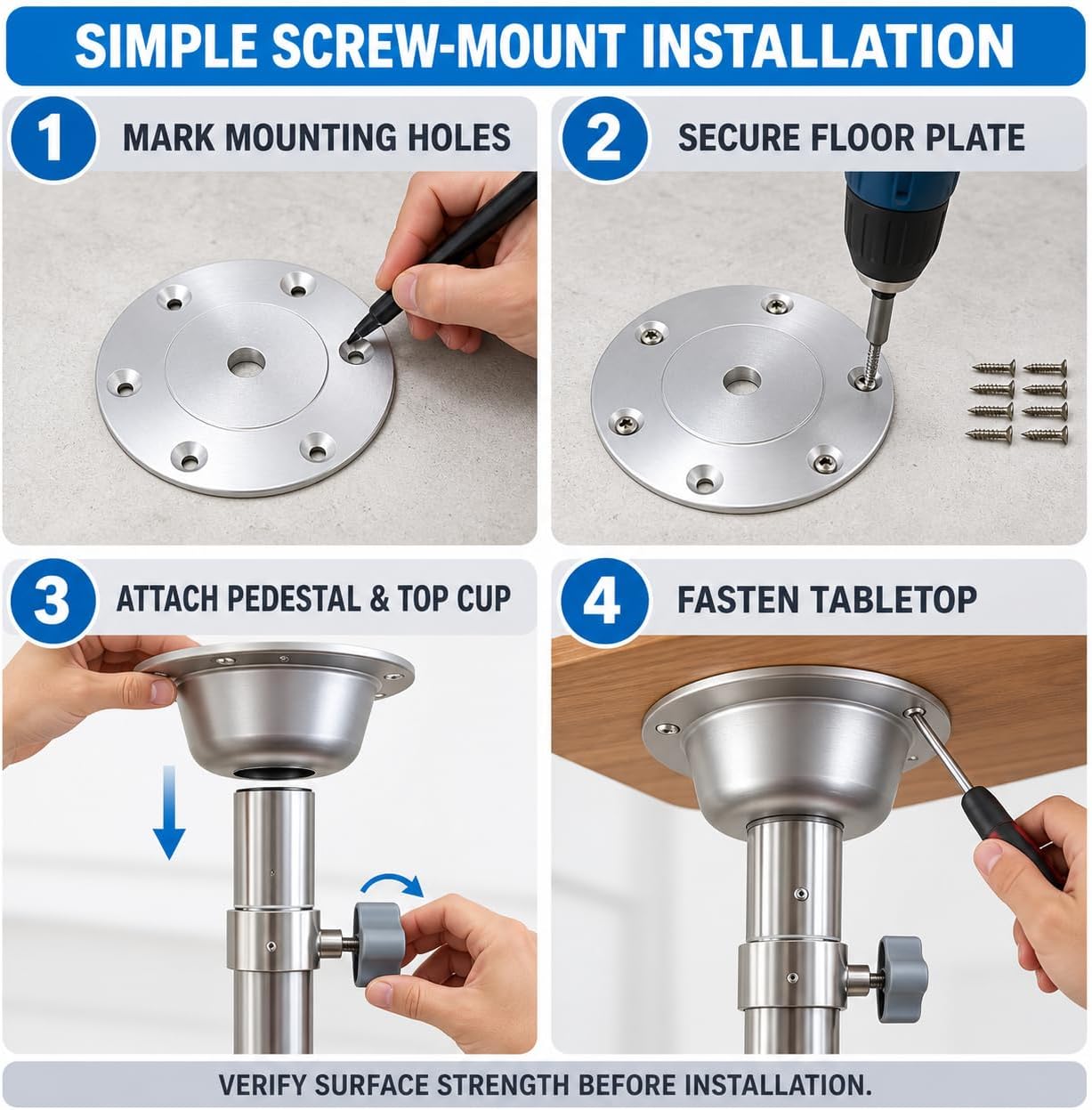 SIMPLE SCREW-MOUNT INSTALLATION

1 MARK MOUNTING HOLES

2 SECURE FLOOR PLATE

3 ATTACH PEDESTAL & TOP CUP

4 FASTEN TABLETOP

VERIFY SURFACE STRENGTH BEFORE INSTALLATION.