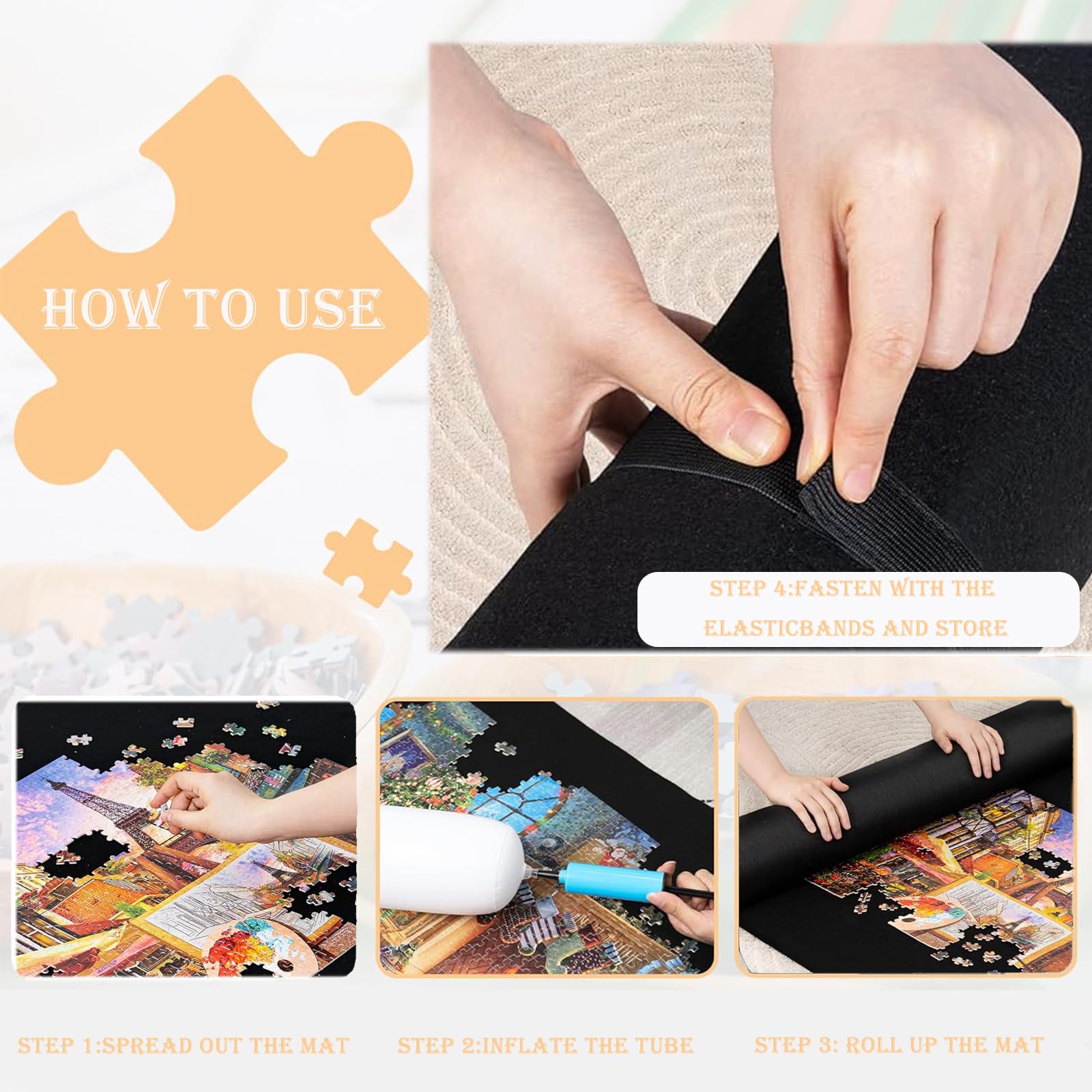 HOW TO USE

STEP 4:FASTEN WITH THE ELASTICBANDS AND STORE

STEP 1:SPREAD OUT THE MAT

STEP 2:INFLATE THE TUBE

STEP 3: ROLL UP THE MAT