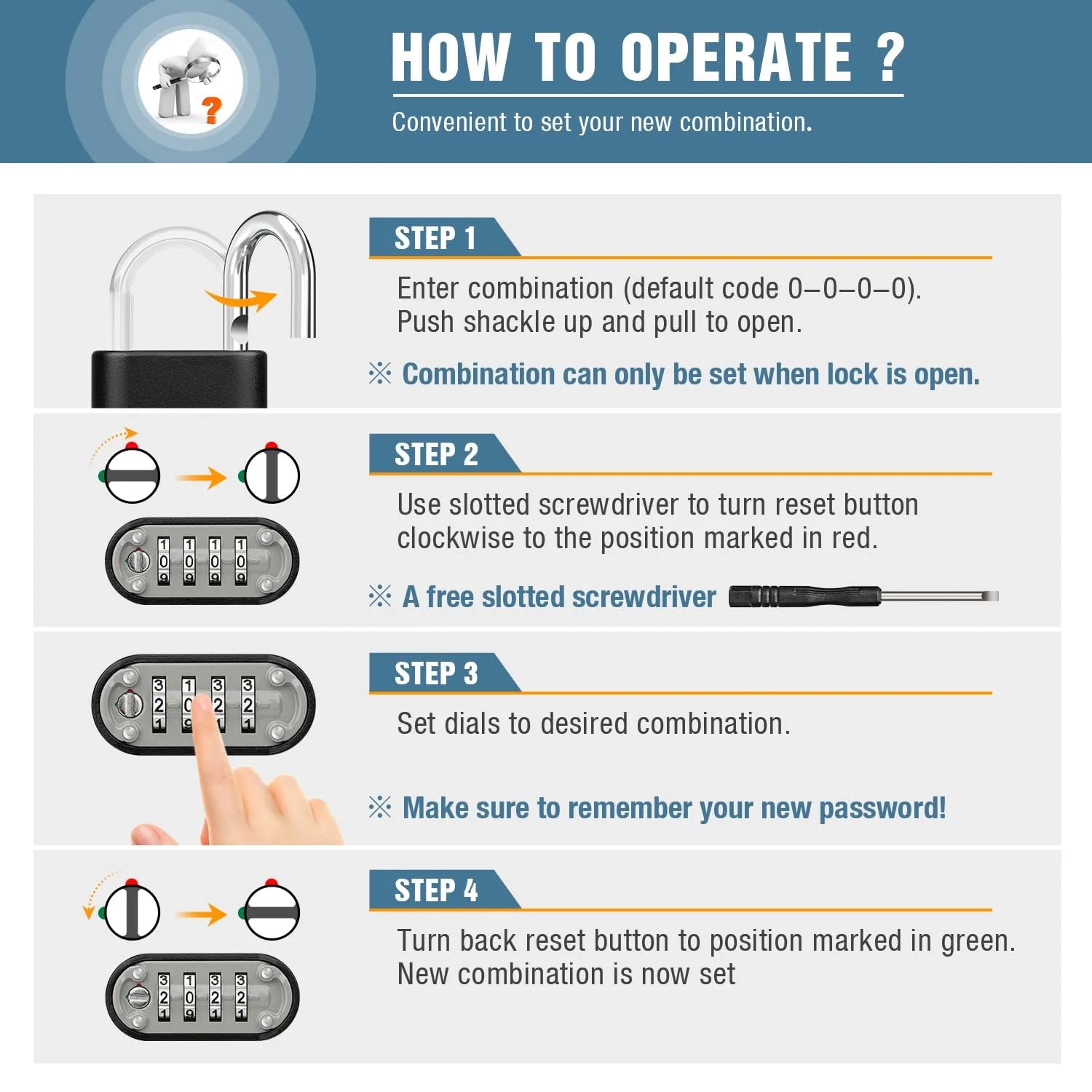 HOW TO OPERATE ?

Convenient to set your new combination.

STEP 1

Enter combination (default code 0–0–0–0). Push shackle up and pull to open.

※ Combination can only be set when lock is open.

STEP 2

Use slotted screwdriver to turn reset button clockwise to the position marked in red.

※ A free slotted screwdriver

STEP 3

Set dials to desired combination.

※ Make sure to remember your new password!

STEP 4

Turn back reset button to position marked in green. New combination is now set