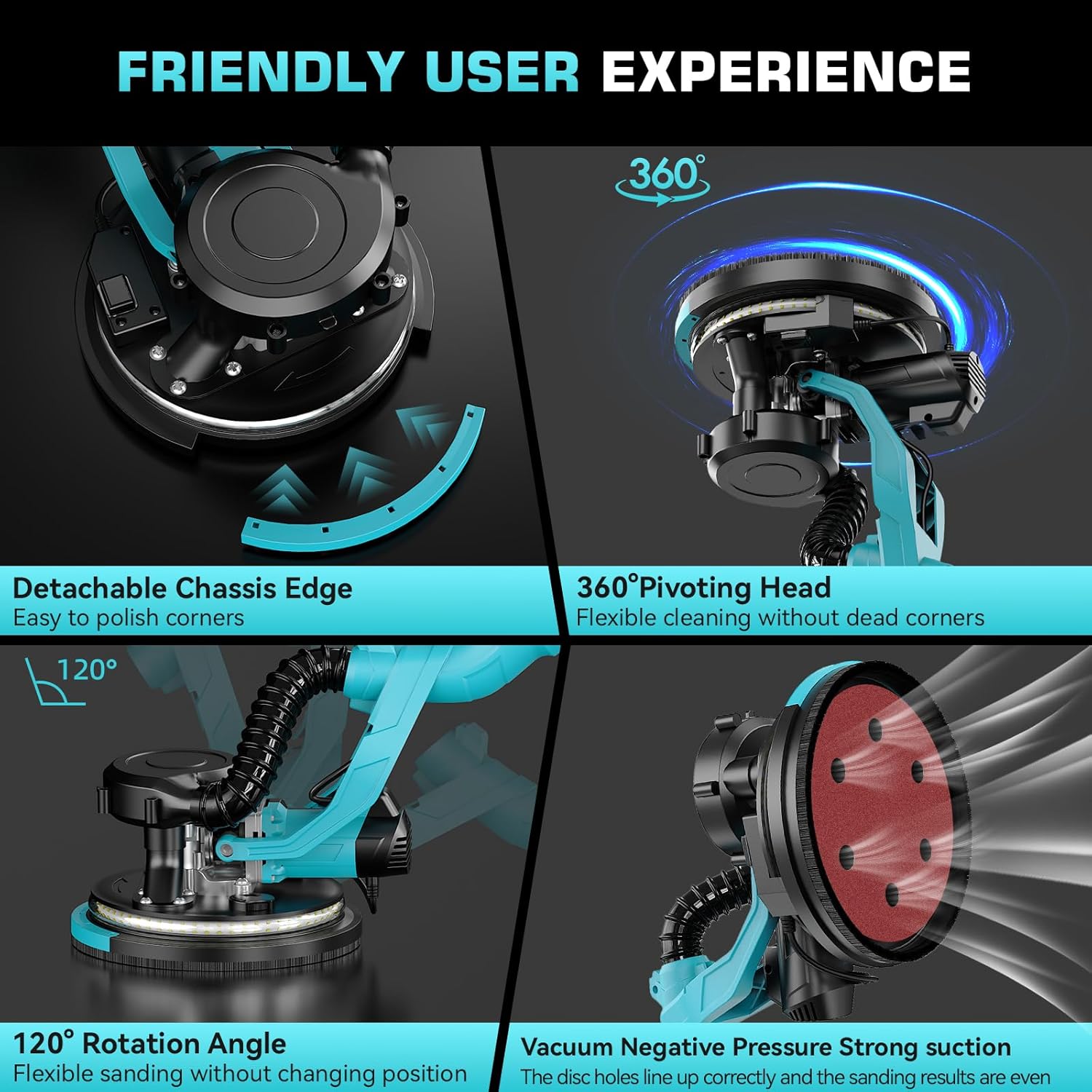 FRIENDLY USER EXPERIENCE

360°

Detachable Chassis Edge
Easy to polish corners

360°Pivoting Head
Flexible cleaning without dead corners

120°

120° Rotation Angle
Flexible sanding without changing position

Vacuum Negative Pressure Strong suction
The disc holes line up correctly and the sanding results are even