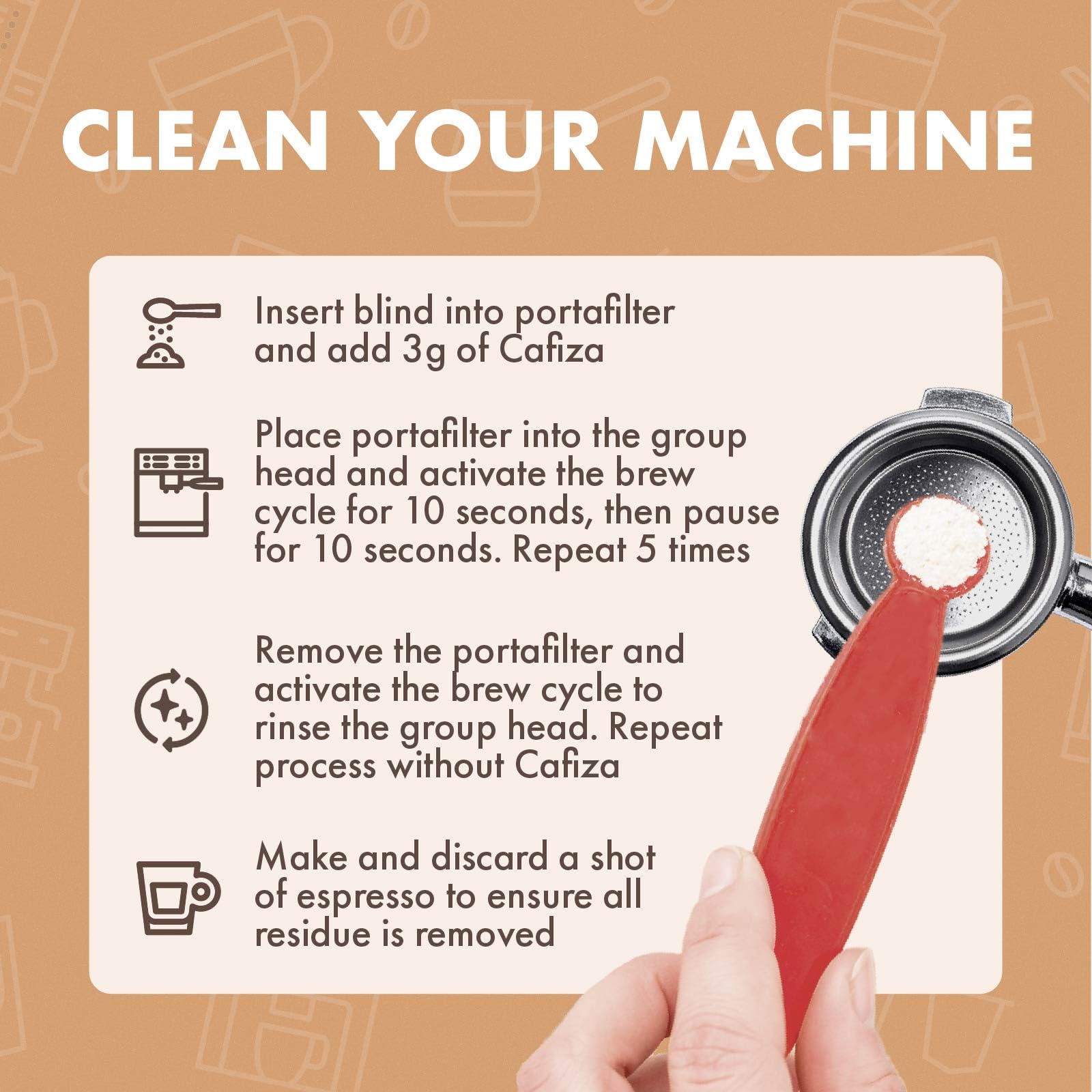 CLEAN YOUR MACHINE

Insert blind into portafilter and add 3g of Cafiza

Place portafilter into the group head and activate the brew cycle for 10 seconds, then pause for 10 seconds. Repeat 5 times

Remove the portafilter and activate the brew cycle to rinse the group head. Repeat process without Cafiza

Make and discard a shot of espresso to ensure all residue is removed