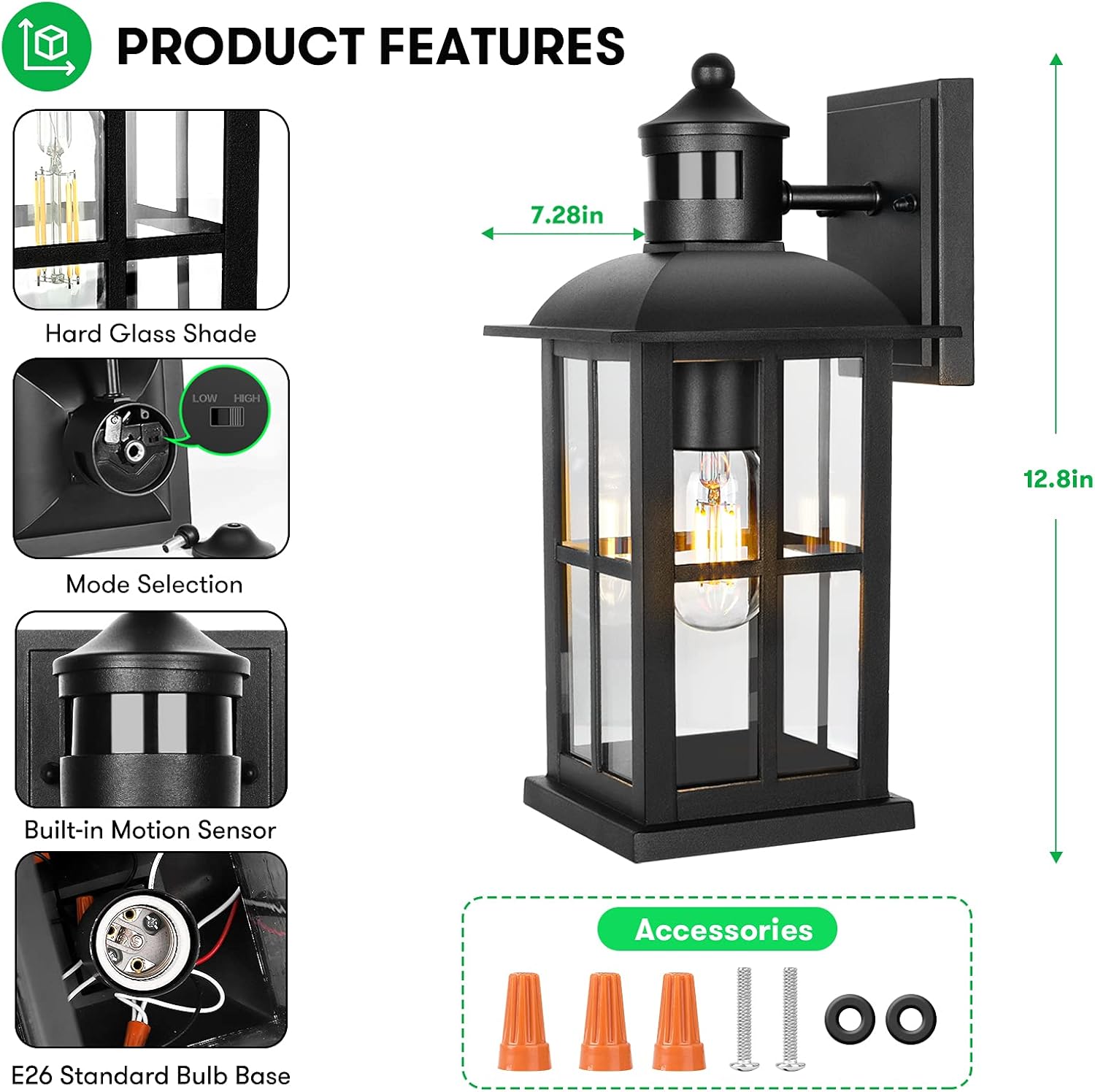 PRODUCT FEATURES

Hard Glass Shade

LOW HIGH

Mode Selection

Built-in Motion Sensor

E26 Standard Bulb Base

7.28in

12.8in

Accessories