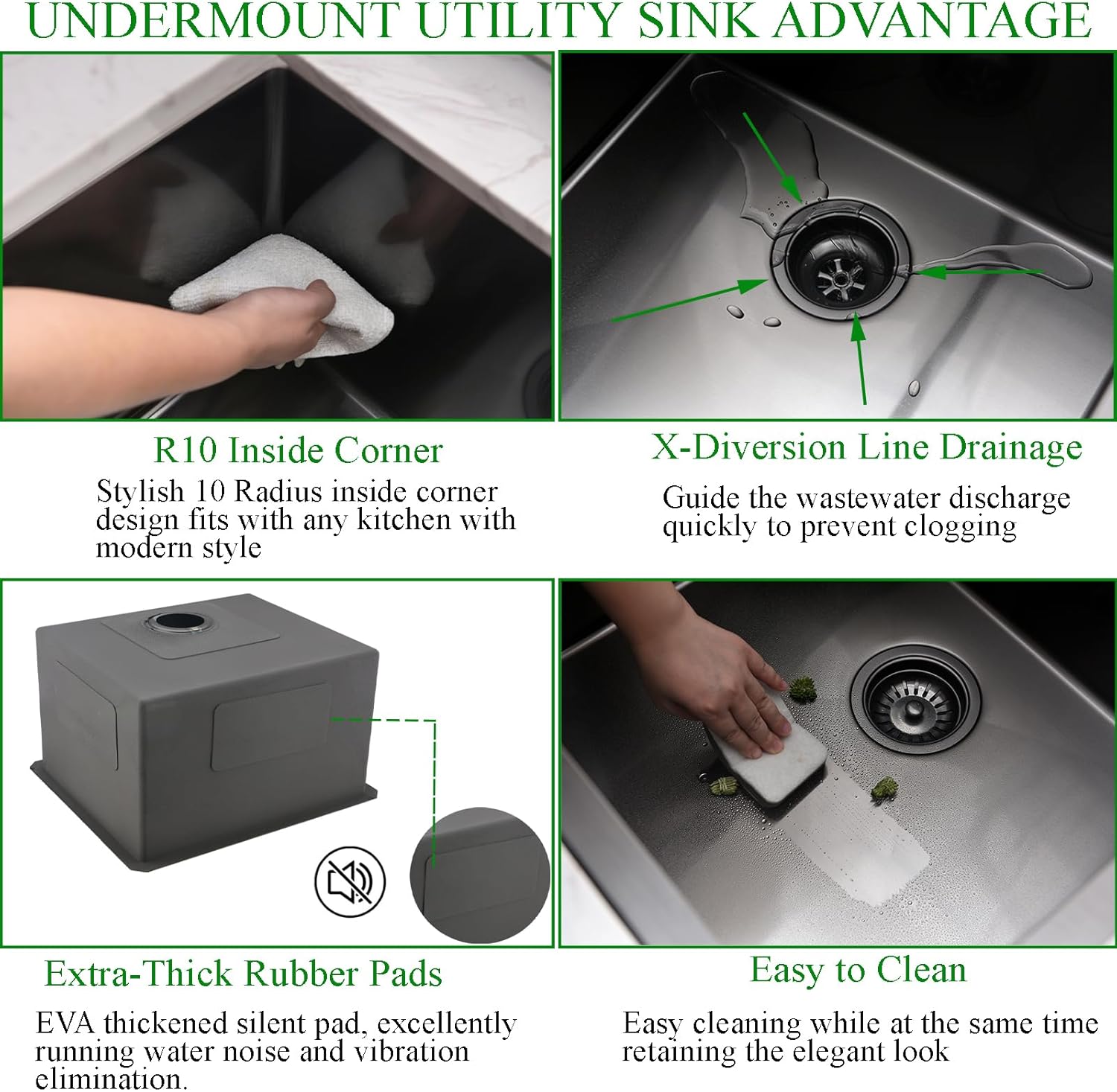 UNDERMOUNT UTILITY SINK ADVANTAGE

R10 Inside Corner

Stylish 10 Radius inside corner design fits with any kitchen with modern style

X-Diversion Line Drainage

Guide the wastewater discharge quickly to prevent clogging

Extra-Thick Rubber Pads

EVA thickened silent pad, excellently running water noise and vibration elimination.

Easy to Clean

Easy cleaning while at the same time retaining the elegant look