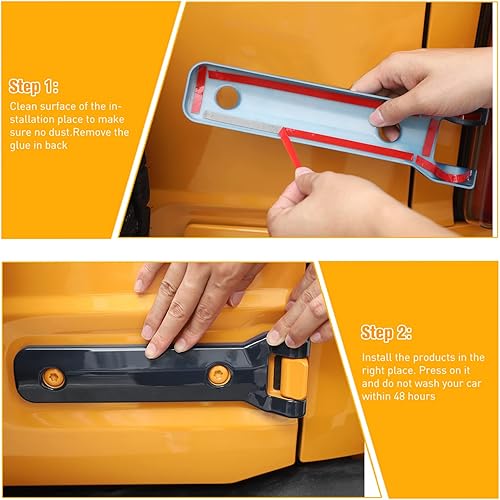 Step 1:

Clean surface of the installation place to make sure no dust.Remove the glue in back

Step 2:

Install the products in the right place. Press on it and do not wash your car within 48 hours