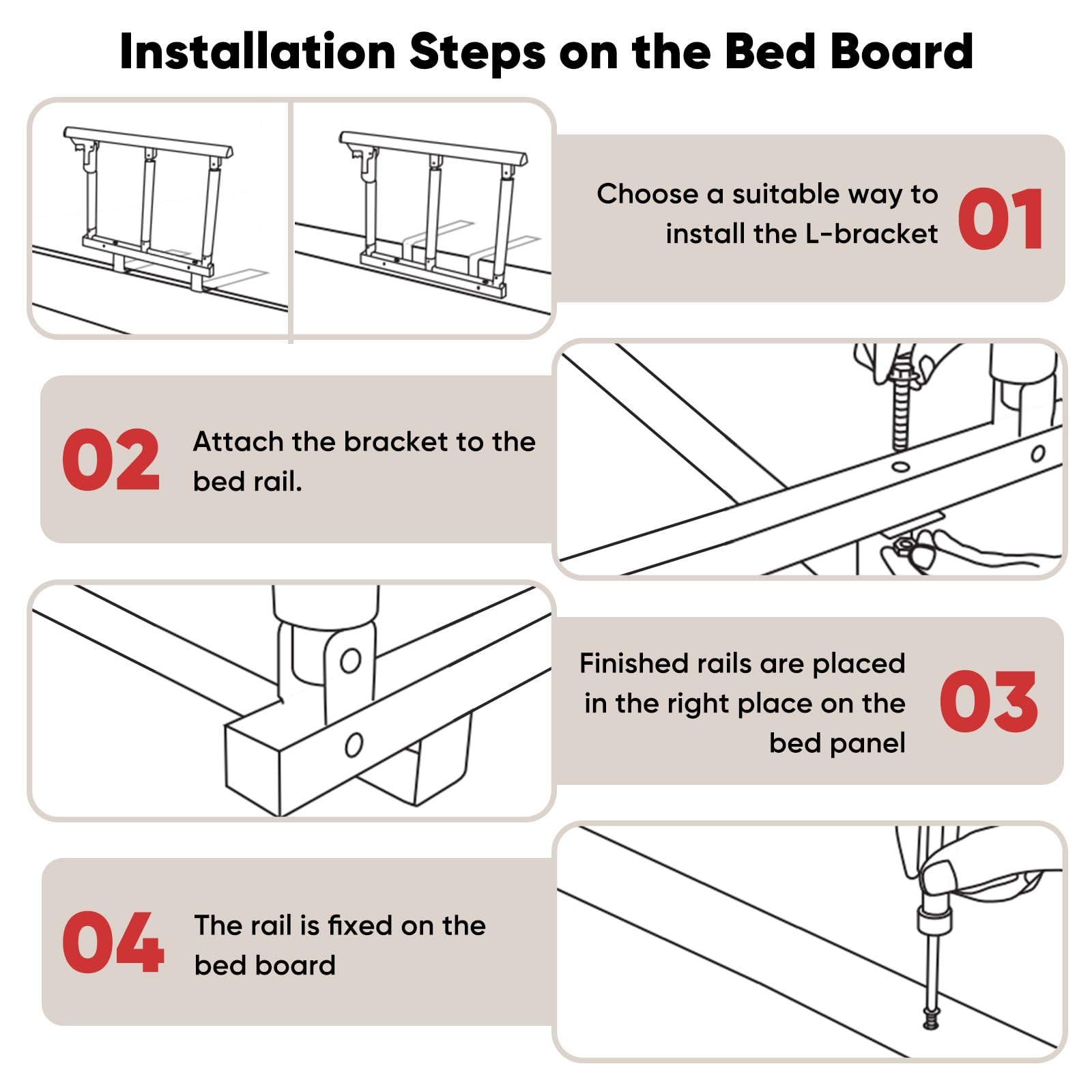 Installation Steps on the Bed Board

Choose a suitable way to install the L-bracket 01

02 Attach the bracket to the bed rail.

Finished rails are placed in the right place on the bed panel 03

04 The rail is fixed on the bed board