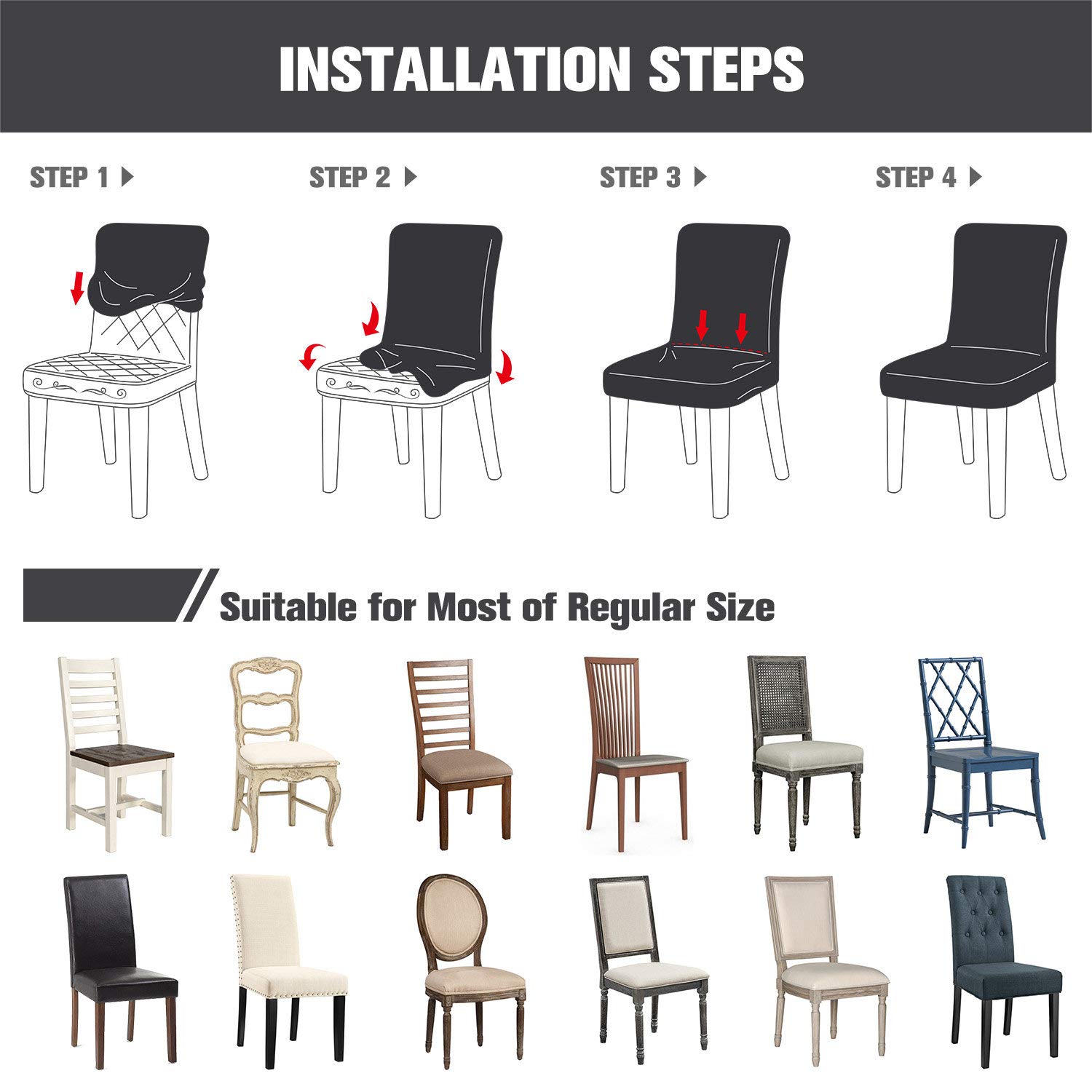 INSTALLATION STEPS

STEP 1

STEP 2

STEP 3

STEP 4

Suitable for Most of Regular Size