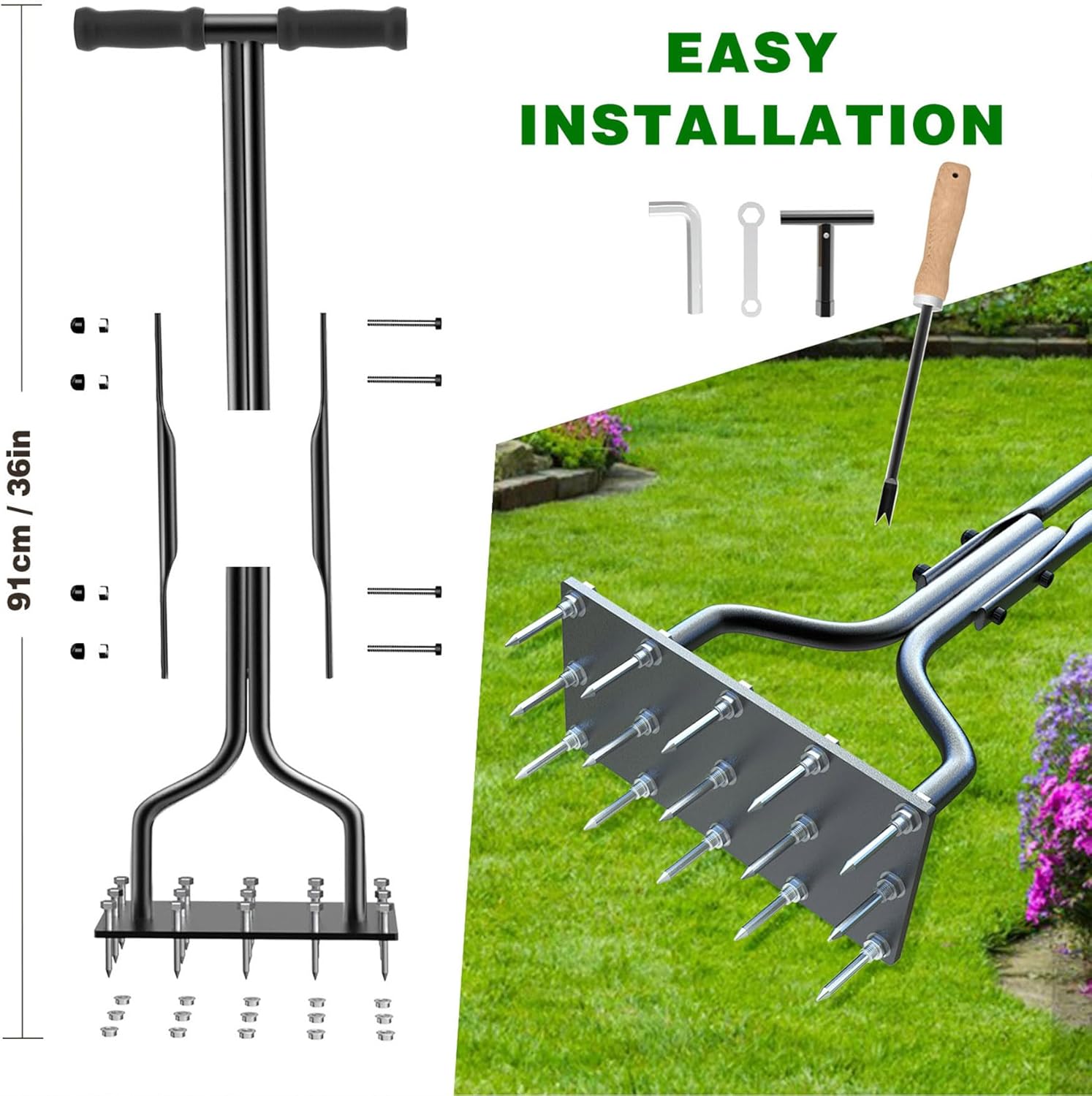 91cm / 36in

EASY INSTALLATION