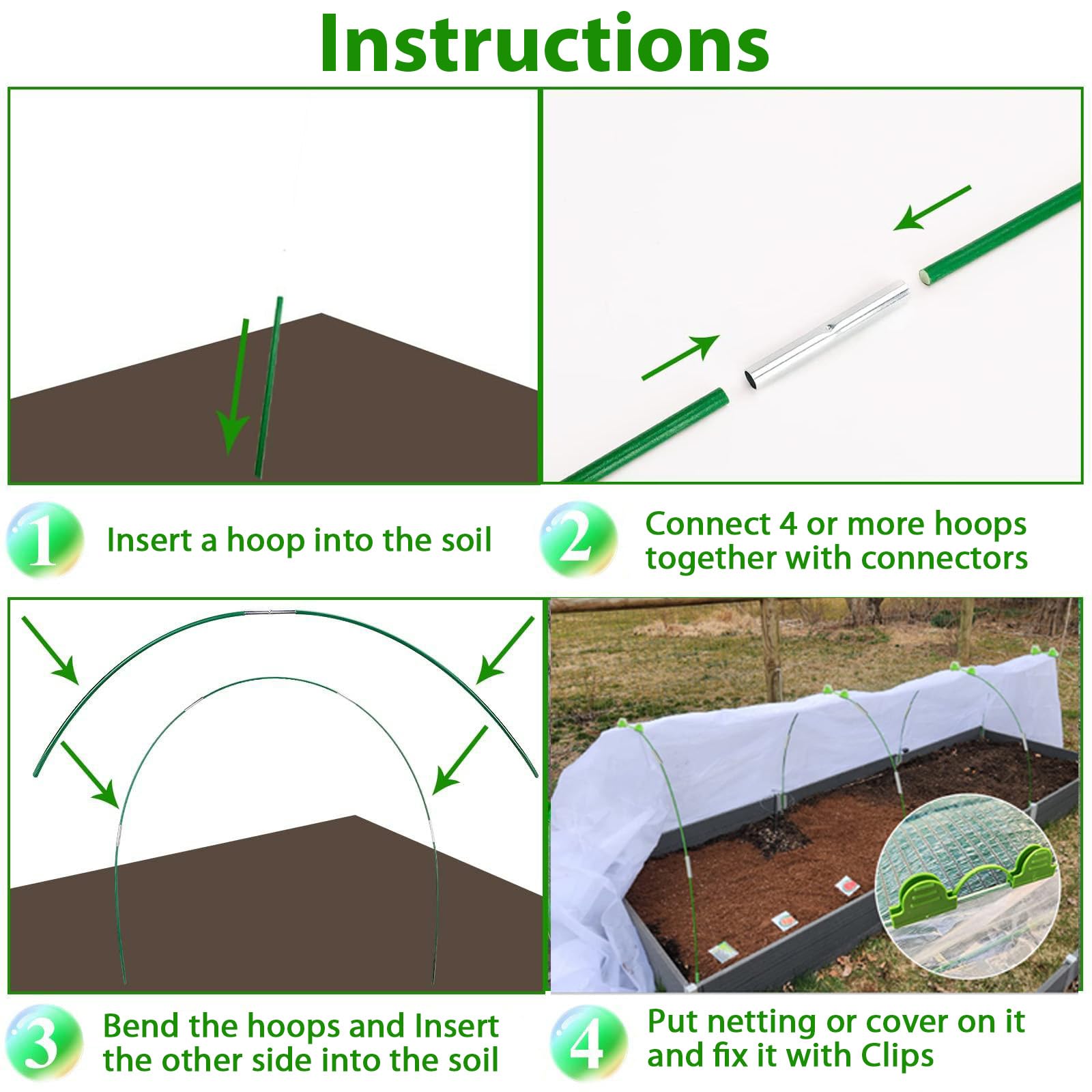 Instructions

1 Insert a hoop into the soil

2 Connect 4 or more hoops together with connectors

3 Bend the hoops and Insert the other side into the soil

4 Put netting or cover on it and fix it with Clips