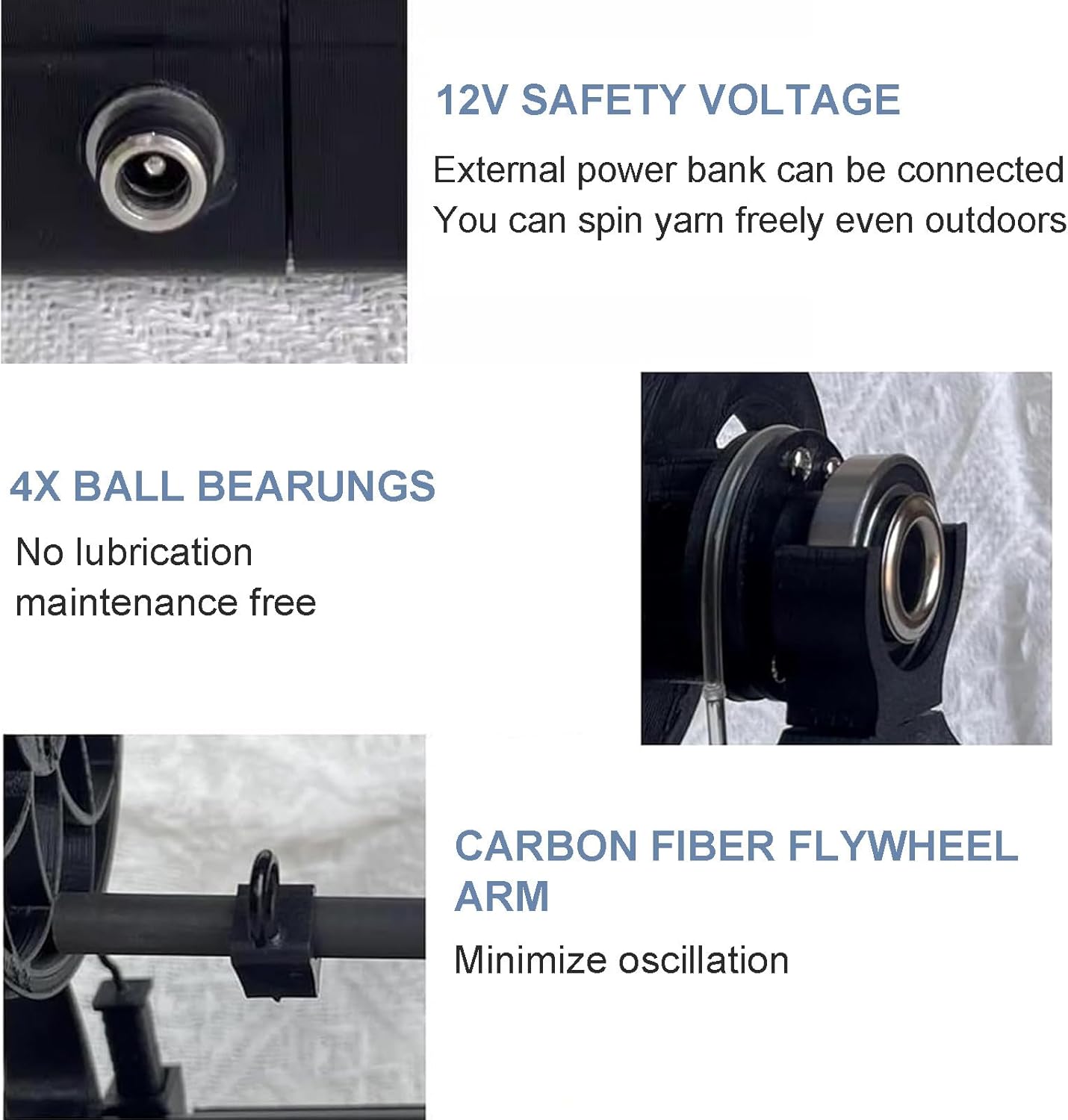 12V SAFETY VOLTAGE

External power bank can be connected
You can spin yarn freely even outdoors

4X BALL BEARUNGS

No lubrication
maintenance free

CARBON FIBER FLYWHEEL ARM

Minimize oscillation