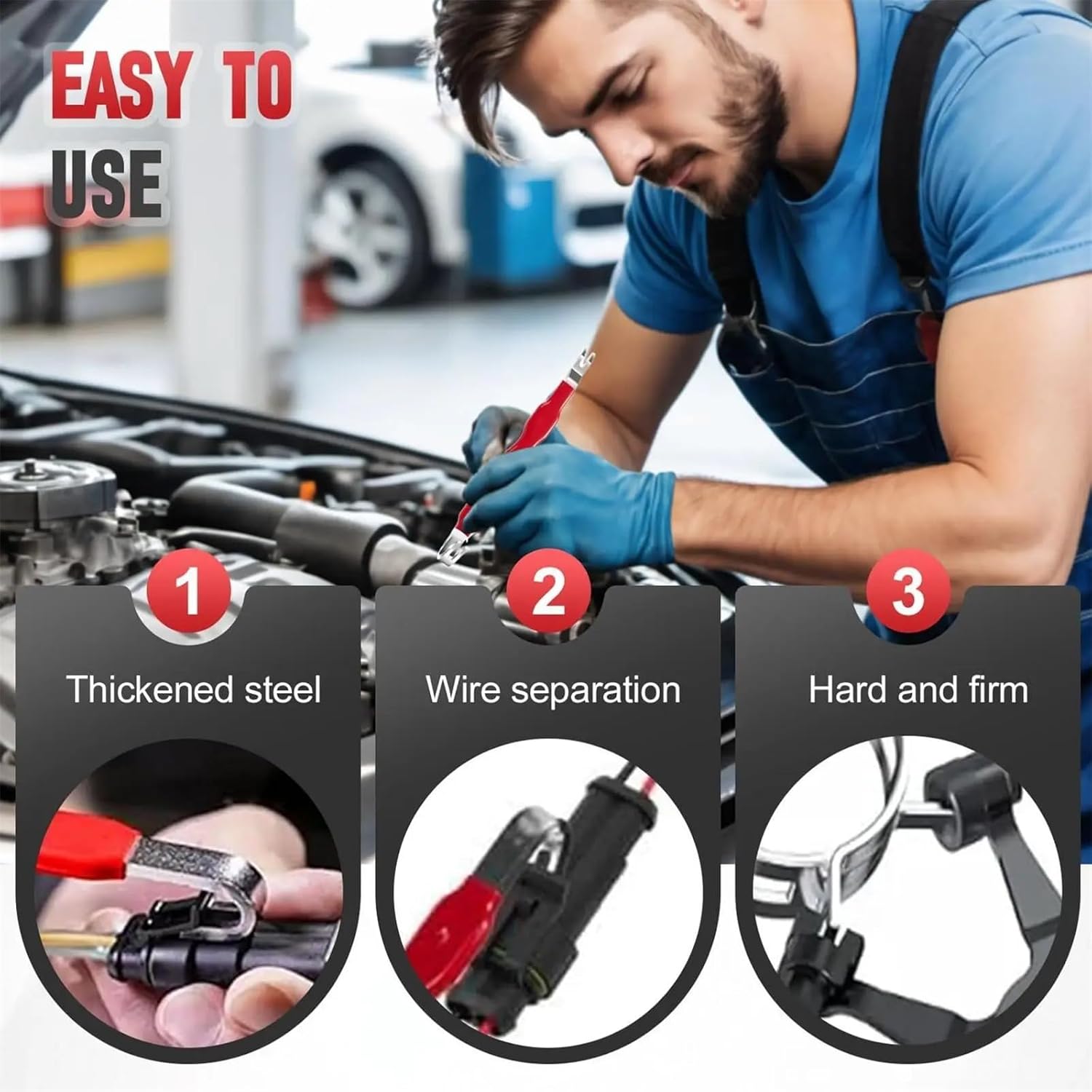 EASY TO USE

1
Thickened steel

2
Wire separation

3
Hard and firm