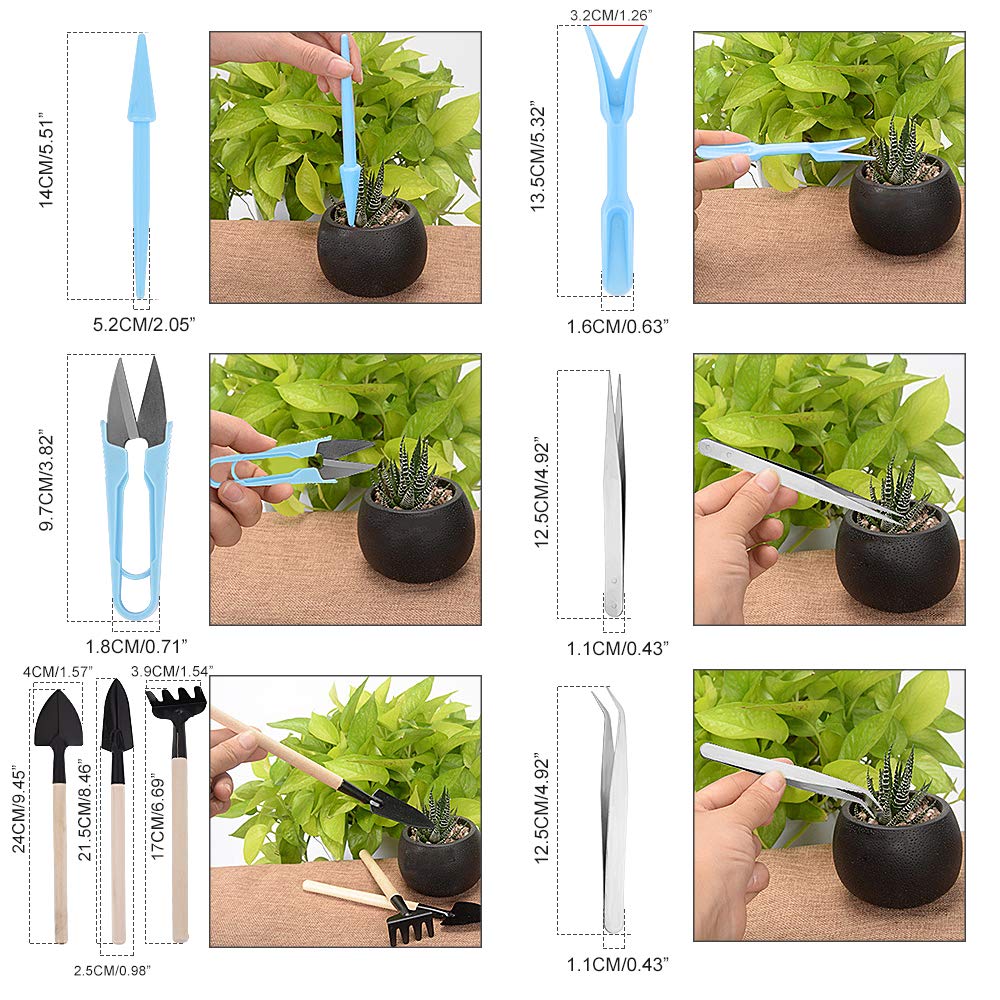 14CM/5.51"

5.2CM/2.05"

3.2CM/1.26"

13.5CM/5.32"

1.6CM/0.63"

9.7CM/3.82"

1.8CM/0.71"

12.5CM/4.92"

1.1CM/0.43"

4CM/1.57"

3.9CM/1.54"

24CM/9.45"

21.5CM/8.46"

17CM/6.69"

2.5CM/0.98"

12.5CM/4.92"

1.1CM/0.43"