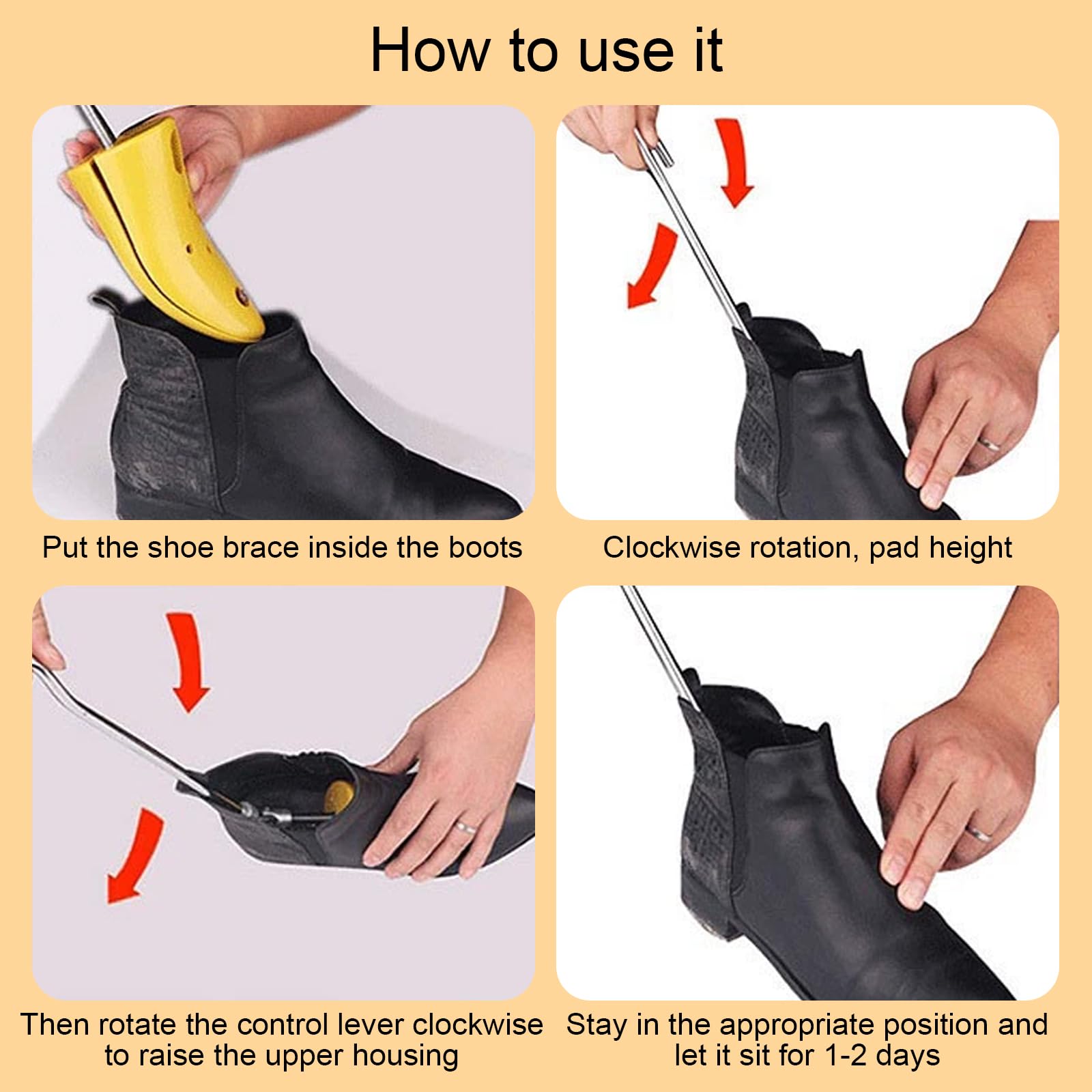 How to use it

Put the shoe brace inside the boots

Clockwise rotation, pad height

Then rotate the control lever clockwise to raise the upper housing

Stay in the appropriate position and let it sit for 1-2 days