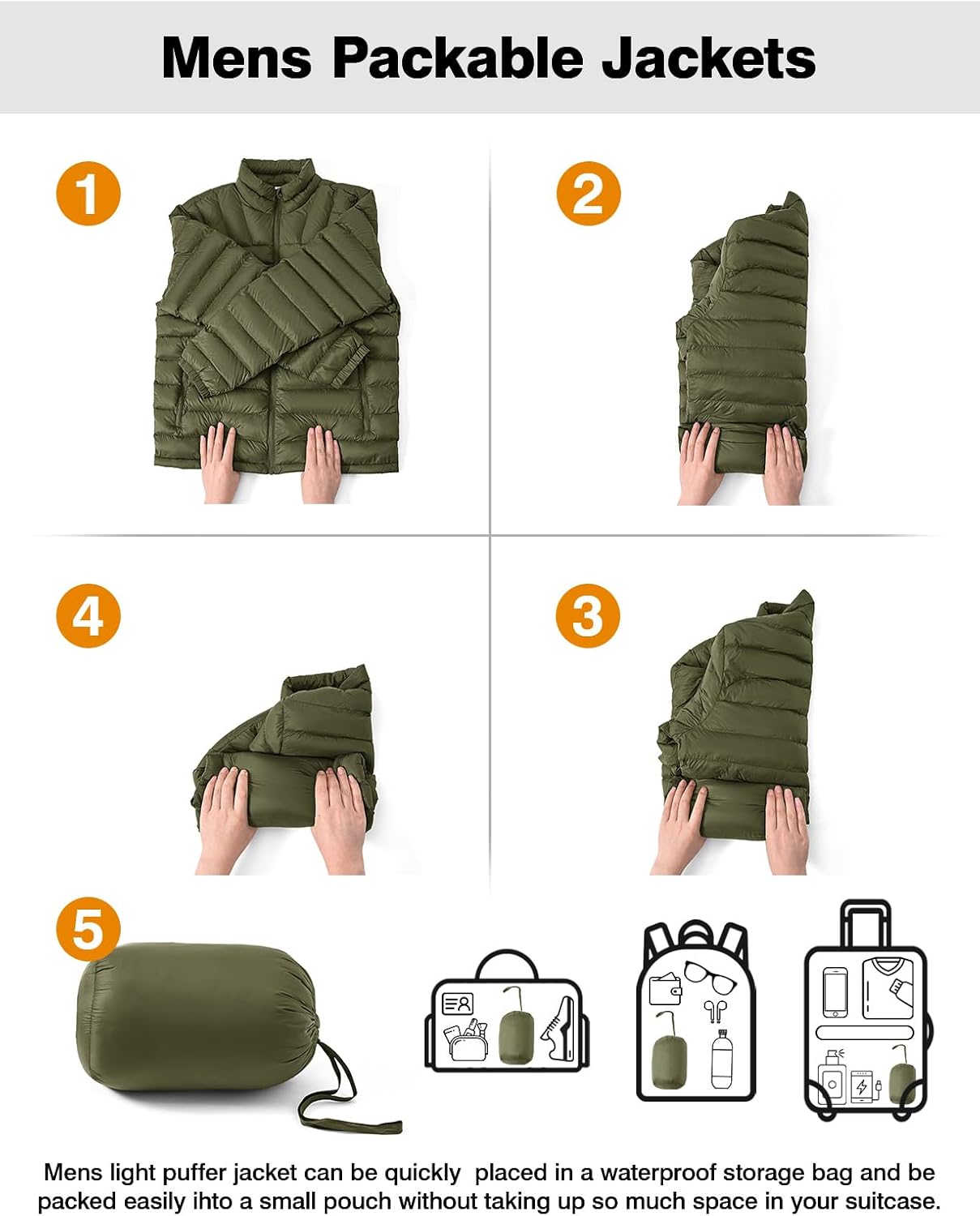 Mens Packable Jackets

1

2

4

3

5

Mens light puffer jacket can be quickly placed in a waterproof storage bag and be packed easily ihto a small pouch without taking up so much space in your suitcase.