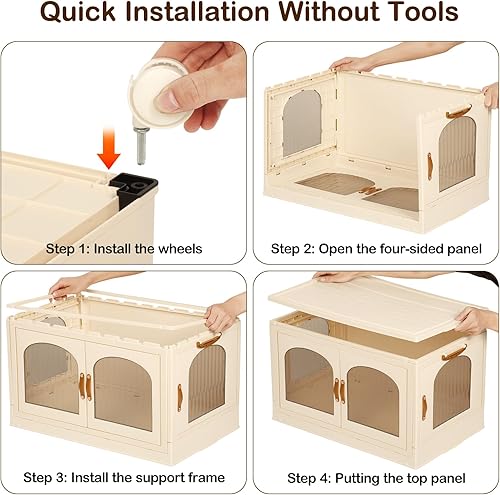 Quick Installation Without Tools

Step 1: Install the wheels

Step 2: Open the four-sided panel

Step 3: Install the support frame

Step 4: Putting the top panel