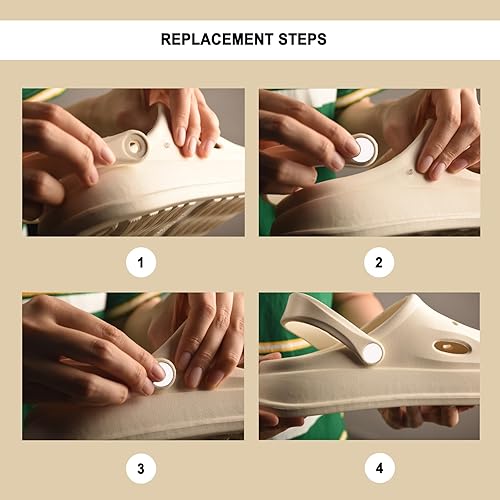 REPLACEMENT STEPS

1

2

3

4