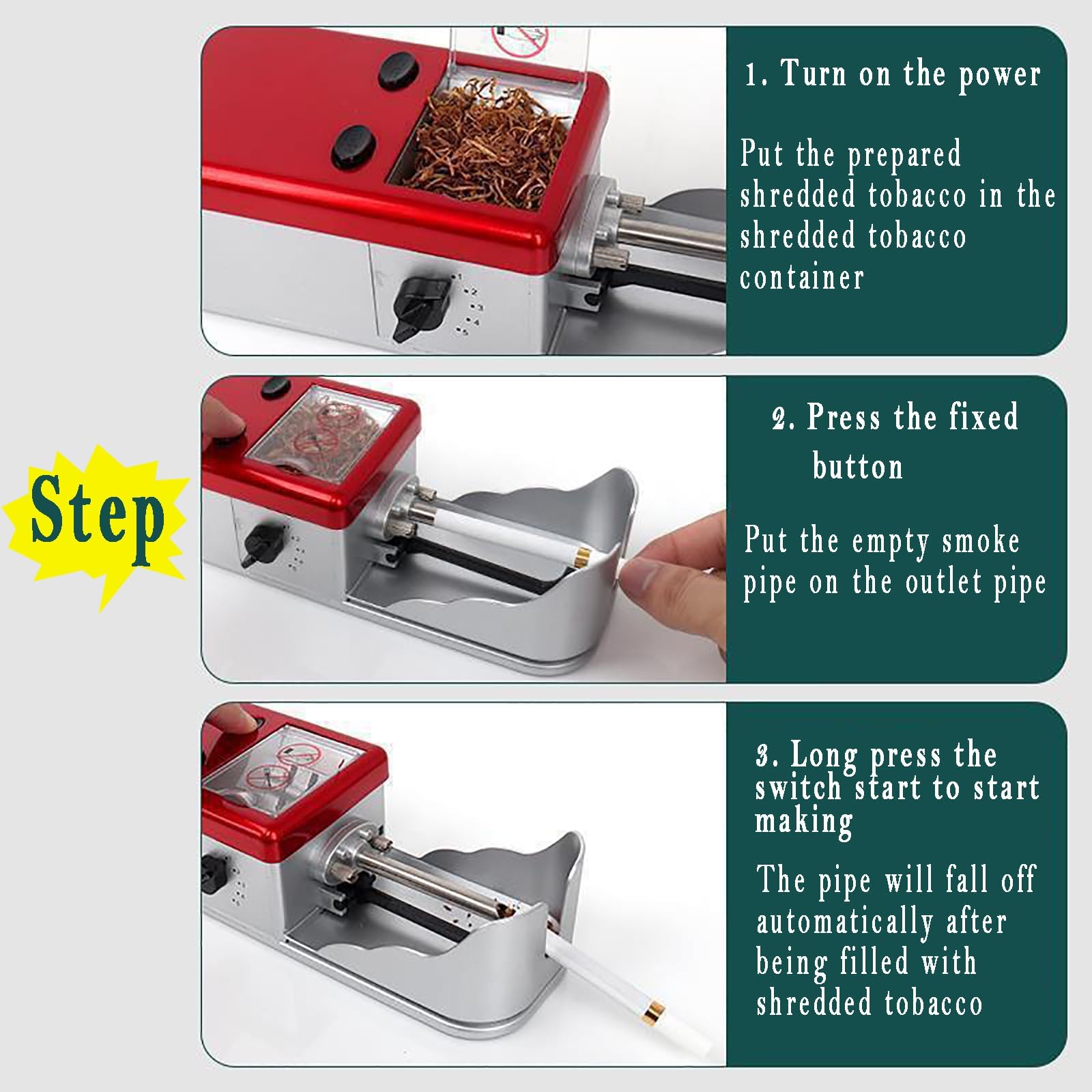 Step

1. Turn on the power

Put the prepared shredded tobacco in the shredded tobacco container

1
2
3
4
5

2. Press the fixed button

Put the empty smoke pipe on the outlet pipe

3. Long press the switch start to start making

The pipe will fall off automatically after being filled with shredded tobacco