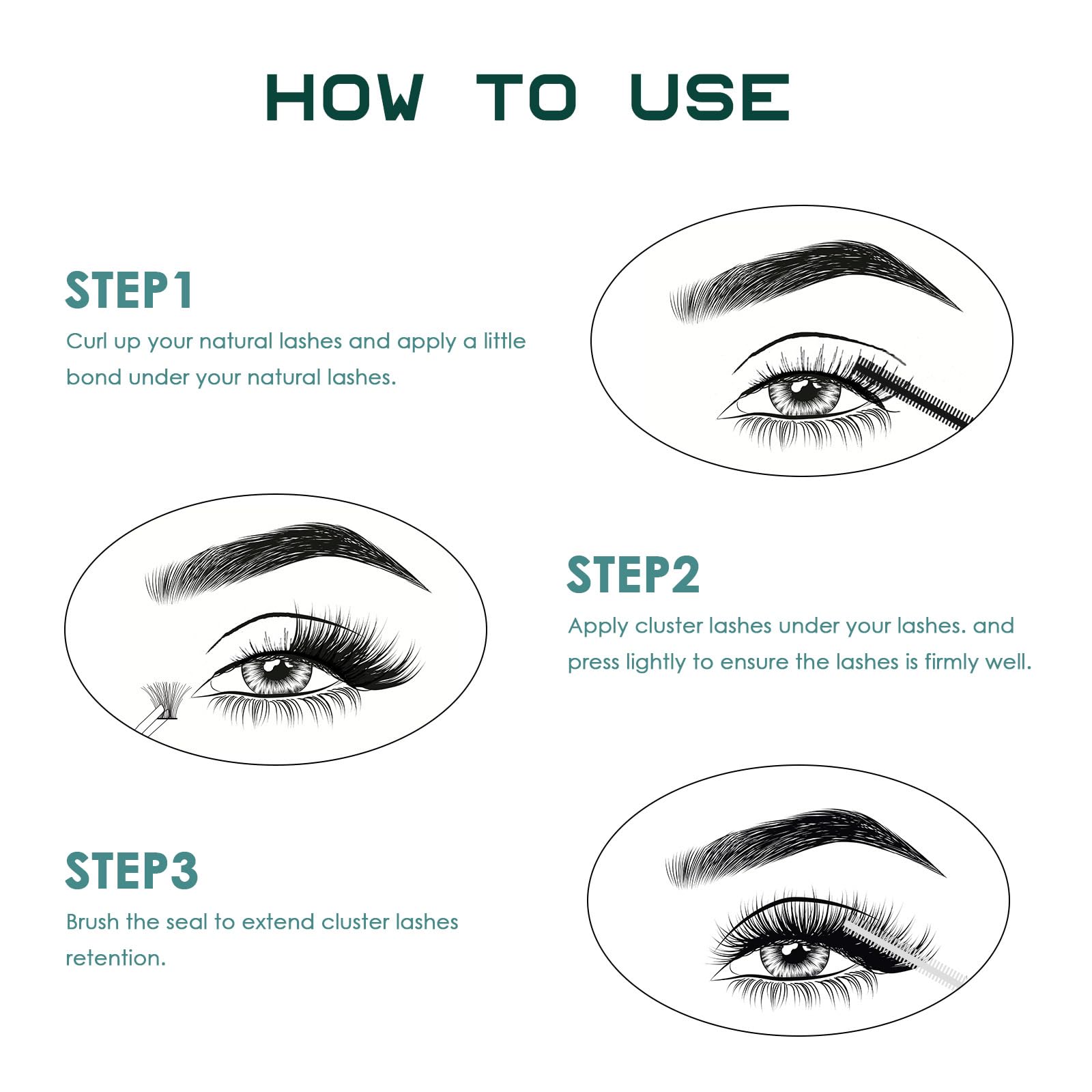 HOW TO USE

STEP1
Curl up your natural lashes and apply a little bond under your natural lashes.

STEP2
Apply cluster lashes under your lashes. and press lightly to ensure the lashes is firmly well.

STEP3
Brush the seal to extend cluster lashes retention.