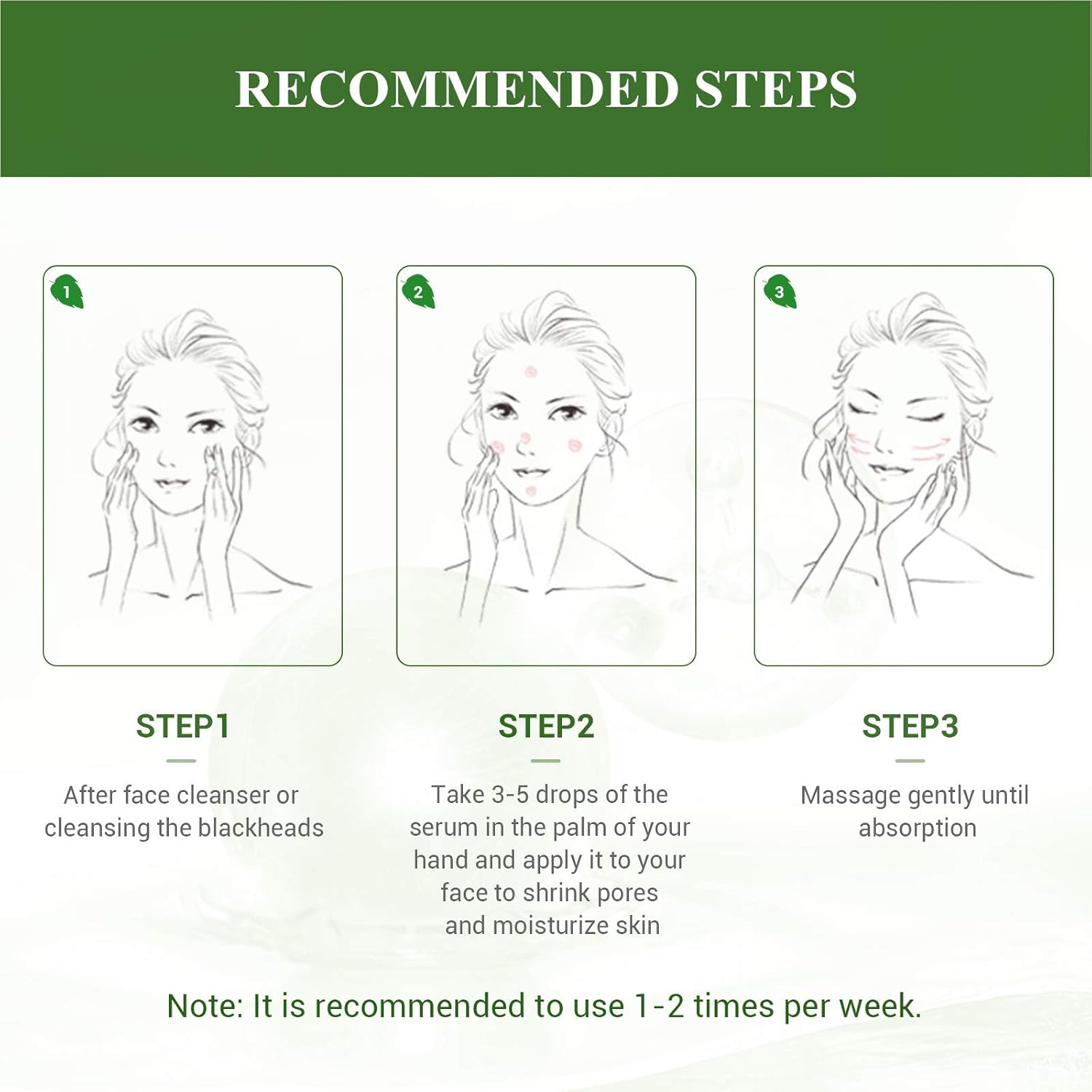 RECOMMENDED STEPS

1

2

3

STEP1

After face cleanser or cleansing the blackheads

STEP2

Take 3-5 drops of the serum in the palm of your hand and apply it to your face to shrink pores and moisturize skin

STEP3

Massage gently until absorption

Note: It is recommended to use 1-2 times per week.