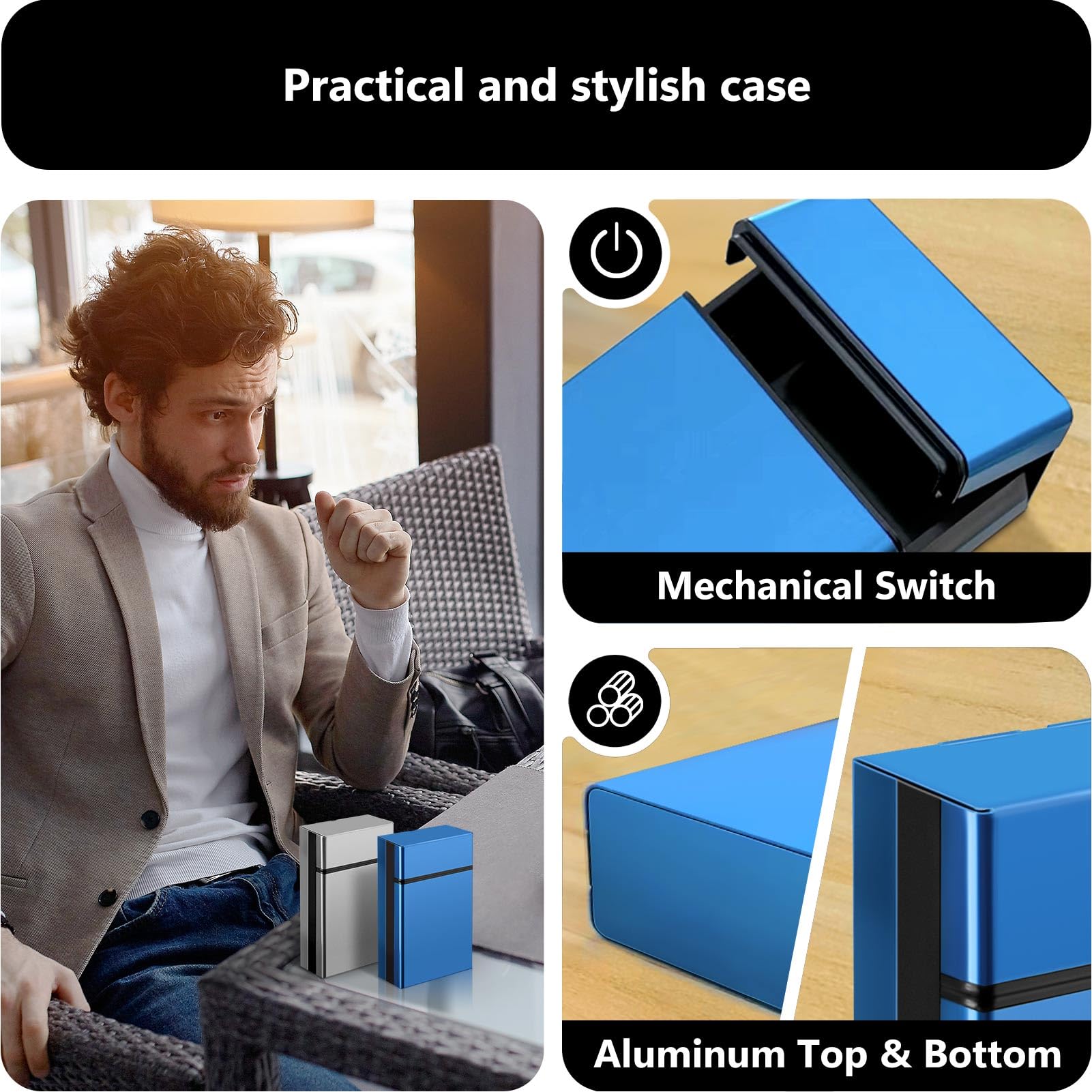 Practical and stylish case

Mechanical Switch

Aluminum Top & Bottom