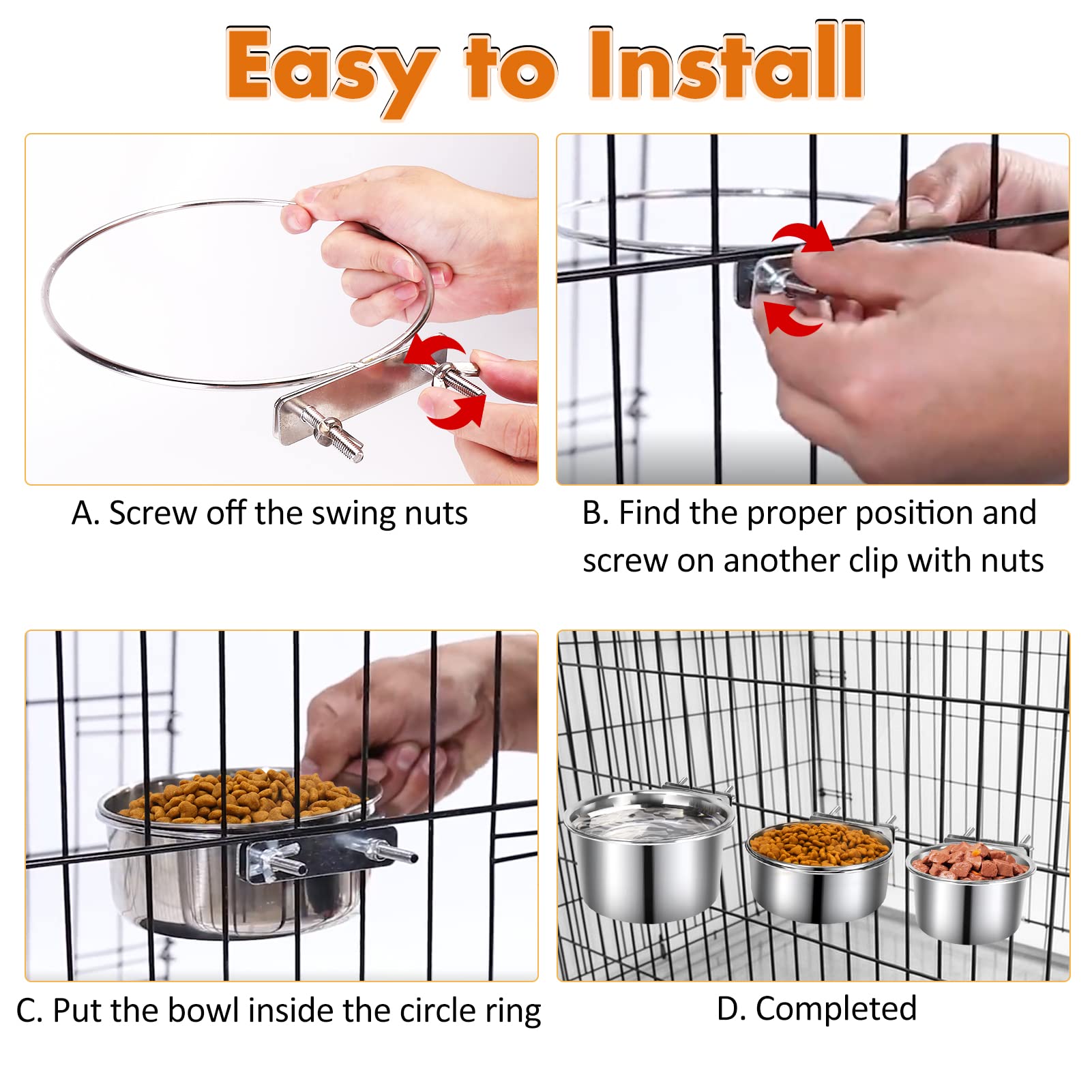 Easy to Install

A. Screw off the swing nuts

B. Find the proper position and screw on another clip with nuts

C. Put the bowl inside the circle ring

D. Completed