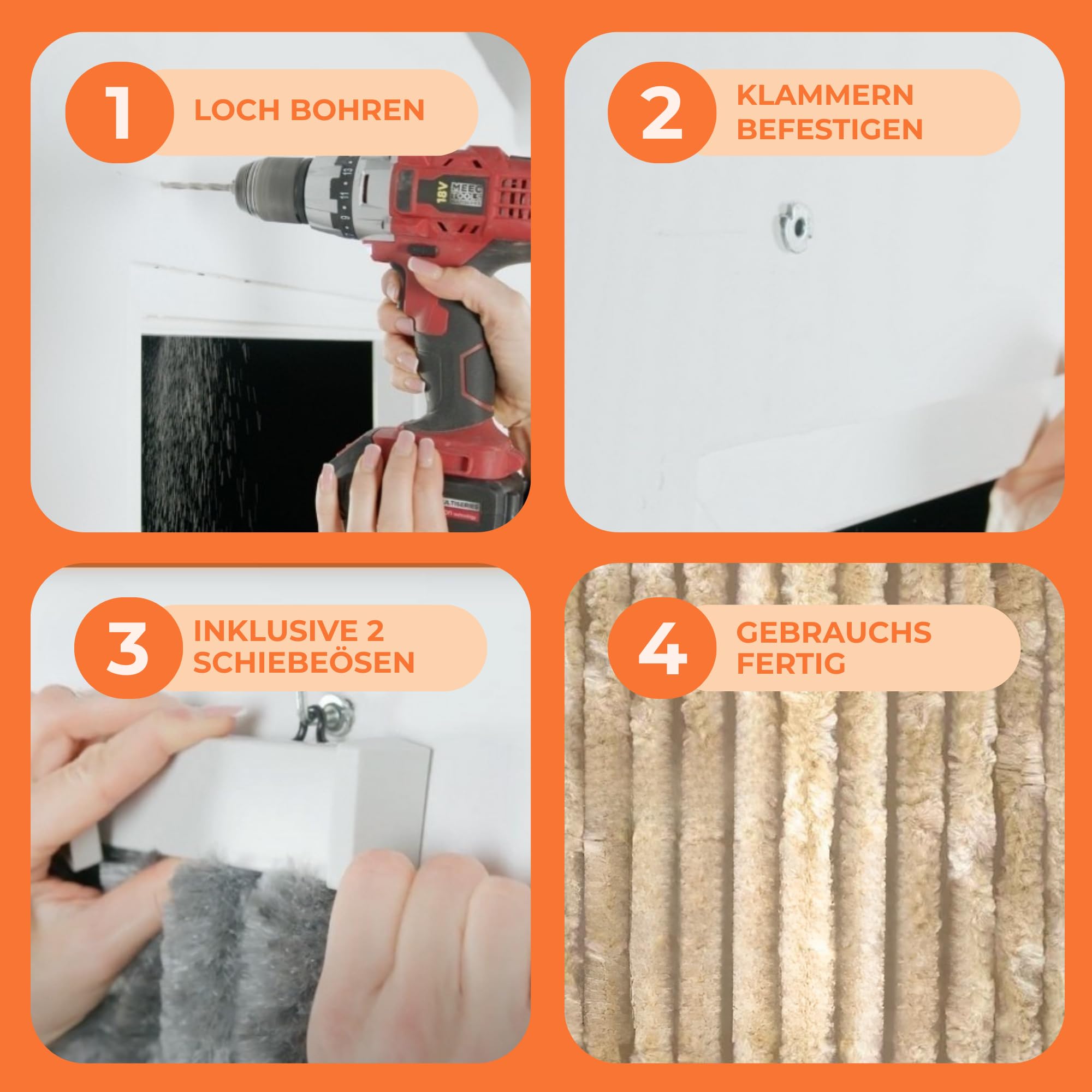 1 LOCH BOHREN

18V MEEC TOOLS

2 KLAMMERN BEFESTIGEN

3 INKLUSIVE 2 SCHIEBEÖSEN

4 GEBRAUCHS FERTIG