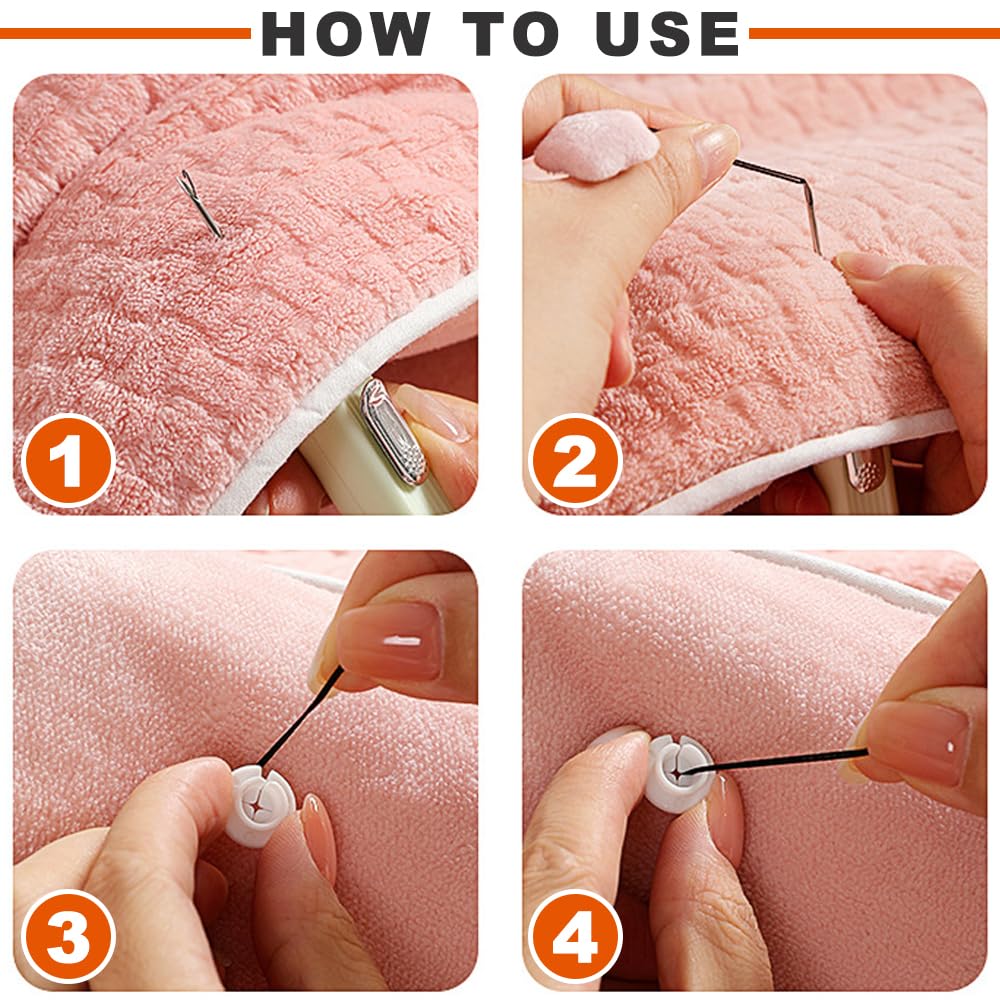 HOW TO USE

1

2

3

4