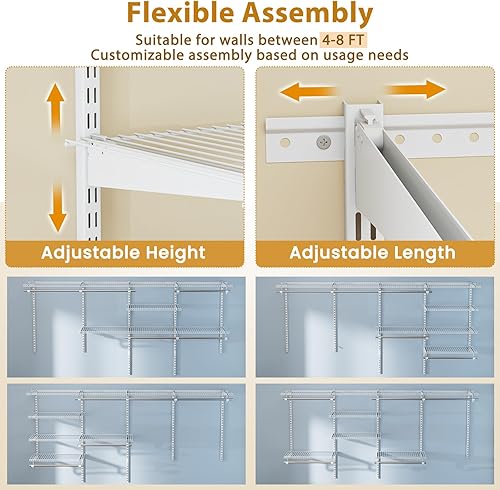 Flexible Assembly

Suitable for walls between 4-8 FT
Customizable assembly based on usage needs

Adjustable Height

Adjustable Length