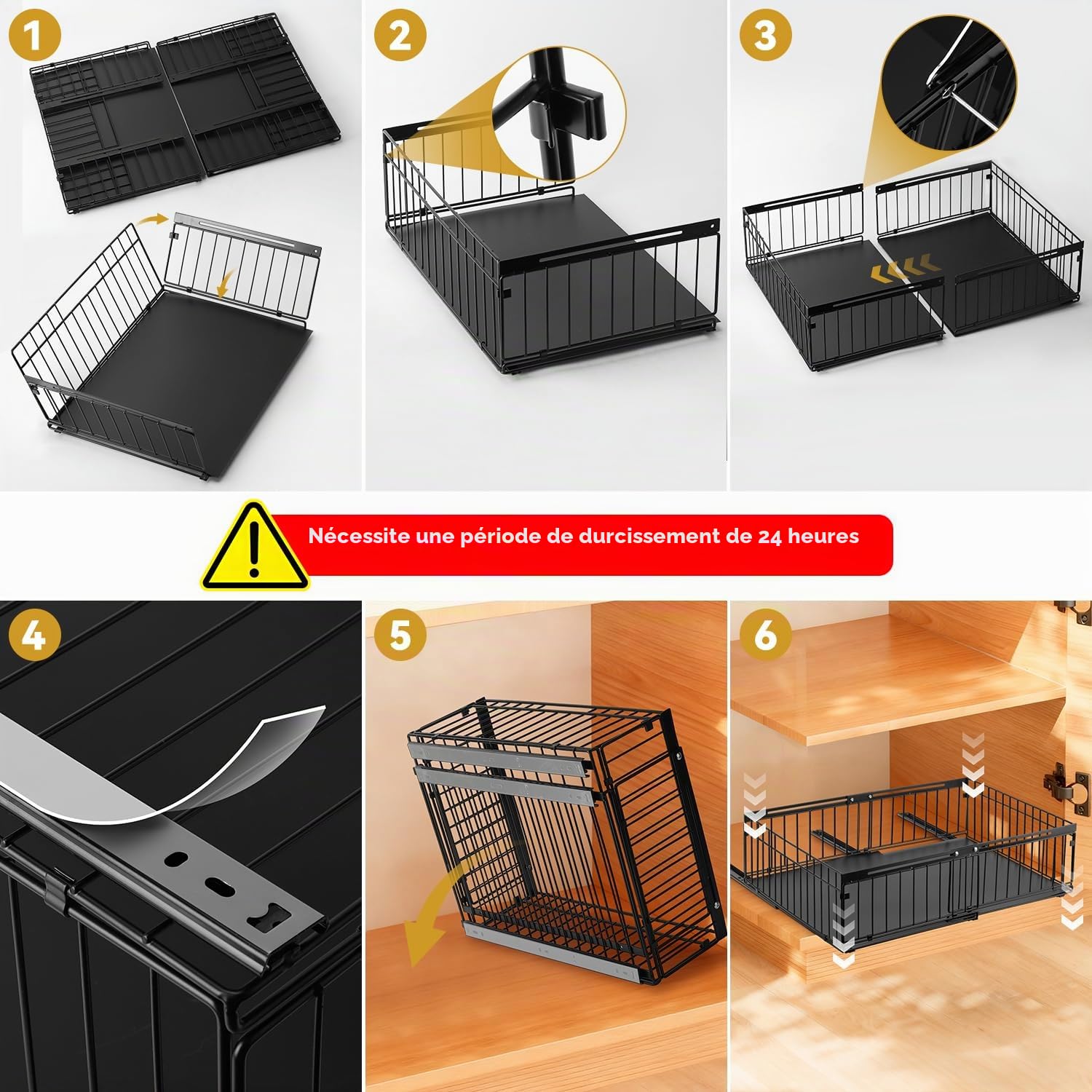 1

2

3

Nécessite une période de durcissement de 24 heures

4

5

6