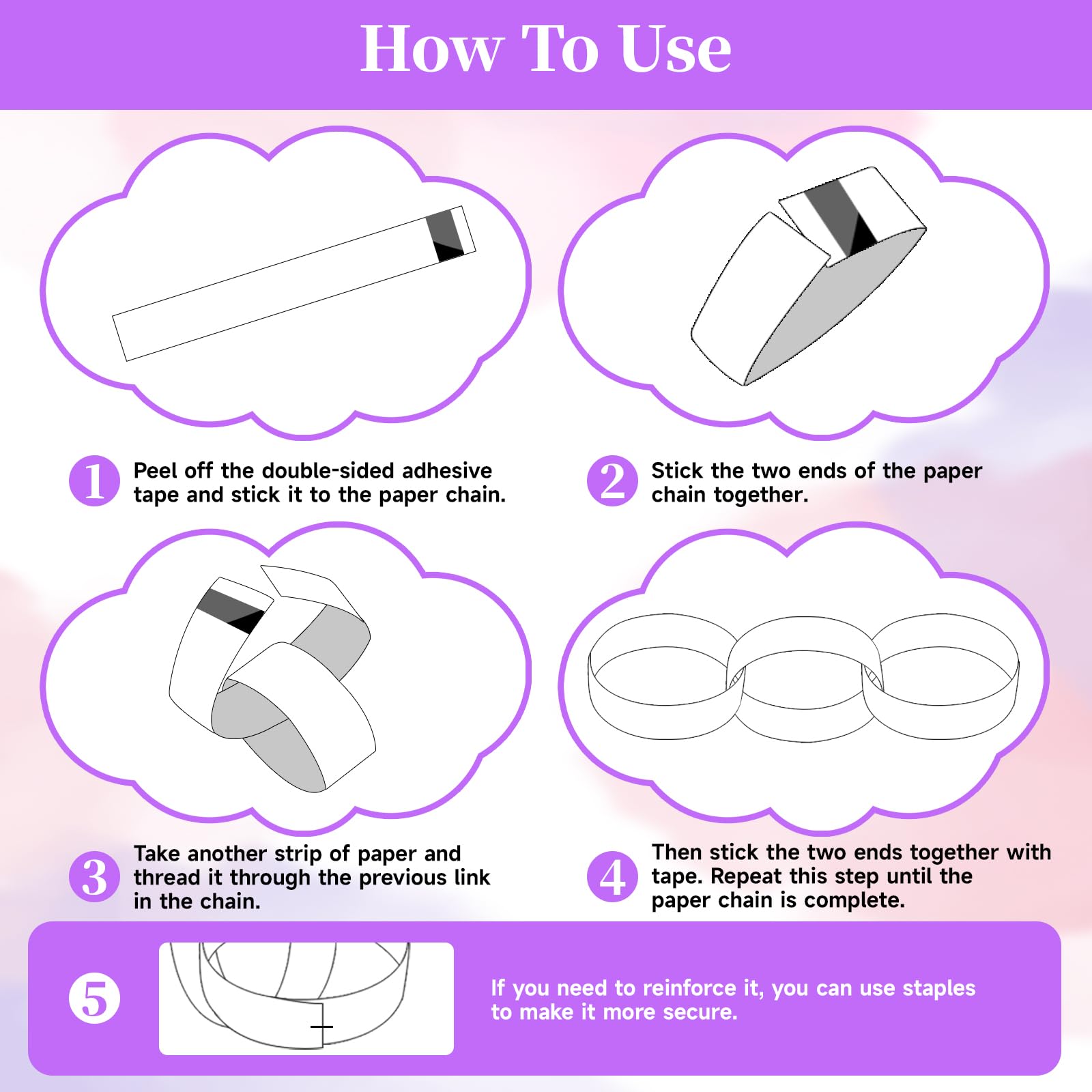 How To Use

1 Peel off the double-sided adhesive tape and stick it to the paper chain.

2 Stick the two ends of the paper chain together.

3 Take another strip of paper and thread it through the previous link in the chain.

4 Then stick the two ends together with tape. Repeat this step until the paper chain is complete.

5 If you need to reinforce it, you can use staples to make it more secure.