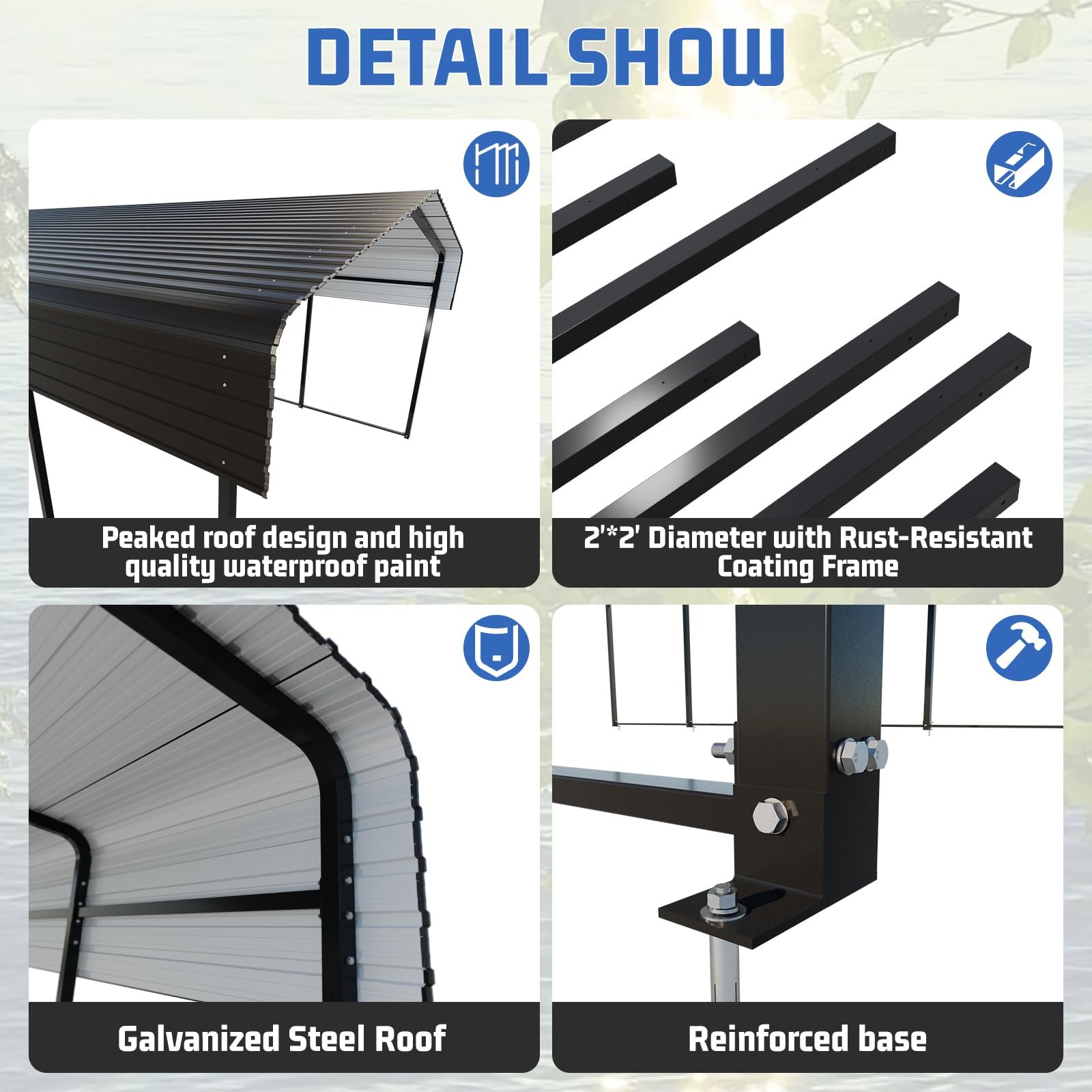 DETAIL SHOW

Peaked roof design and high quality waterproof paint

2'*2' Diameter with Rust-Resistant Coating Frame

Galvanized Steel Roof

Reinforced base